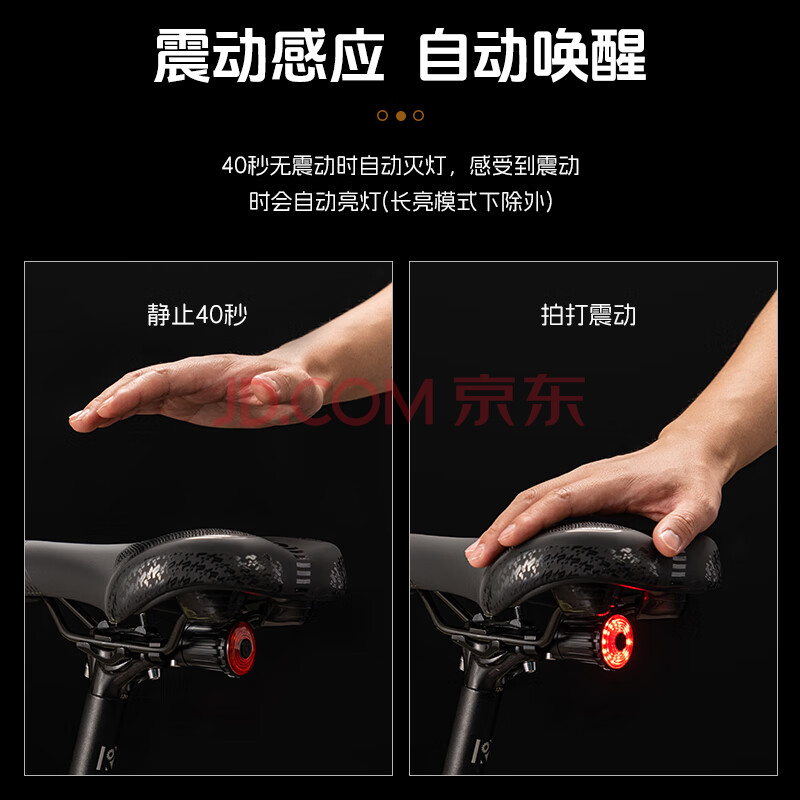 震动感应 自动唤醒

40秒无震动时自动灭灯，感受到震动时会自动亮灯(长亮模式下除外)

静止40秒

拍打震动

JD.COM 京东