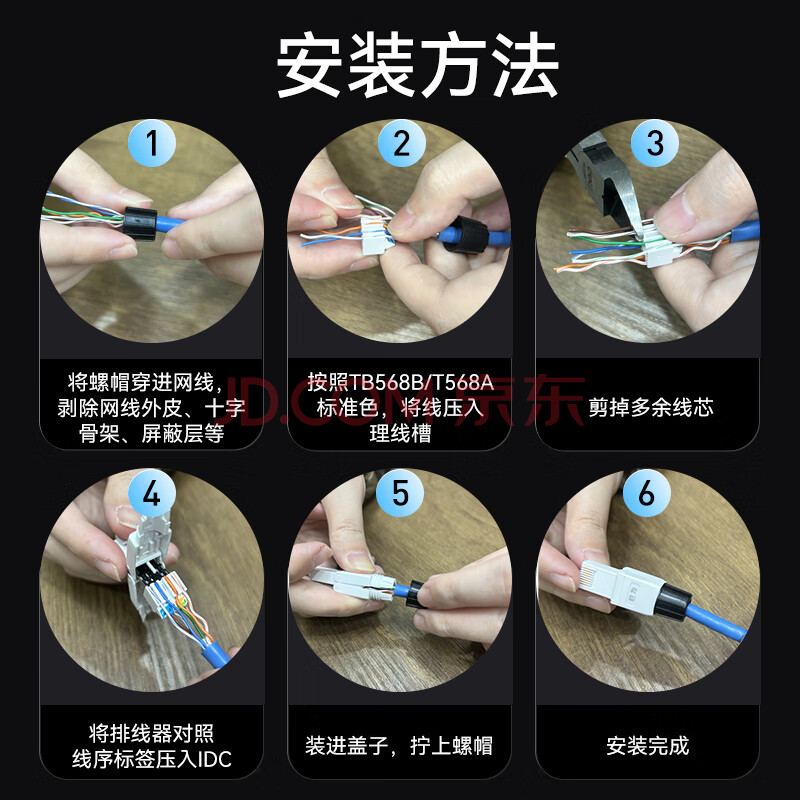 安装方法

1

将螺帽穿进网线，剥除网线外皮、十字骨架、屏蔽层等

2

按照TB568B/T568A标准色，将线压入理线槽

3

剪掉多余线芯

JD.COM 京东

4

将排线器对照线序标签压入IDC

5

装进盖子，拧上螺帽

6

安装完成