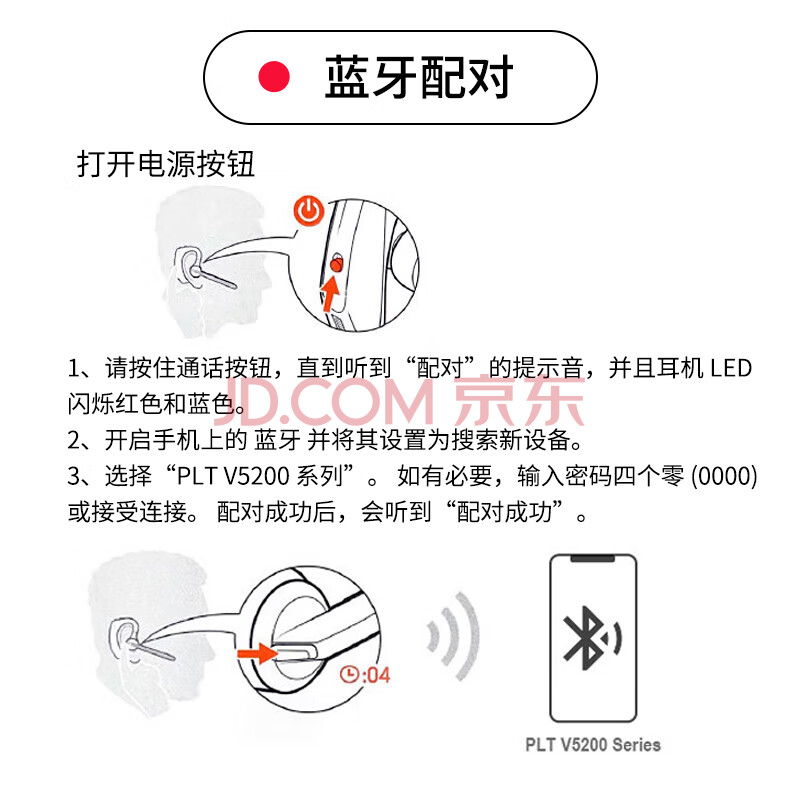 蓝牙配对

打开电源按钮

1、请按住通话按钮，直到听到“配对”的提示音，并且耳机 LED 闪烁红色和蓝色。

JD.COM 京东

2、开启手机上的 蓝牙 并将其设置为搜索新设备。

3、选择“PLT V5200 系列”。 如有必要，输入密码四个零 (0000) 或接受连接。 配对成功后，会听到“配对成功”。

:04

PLT V5200 Series