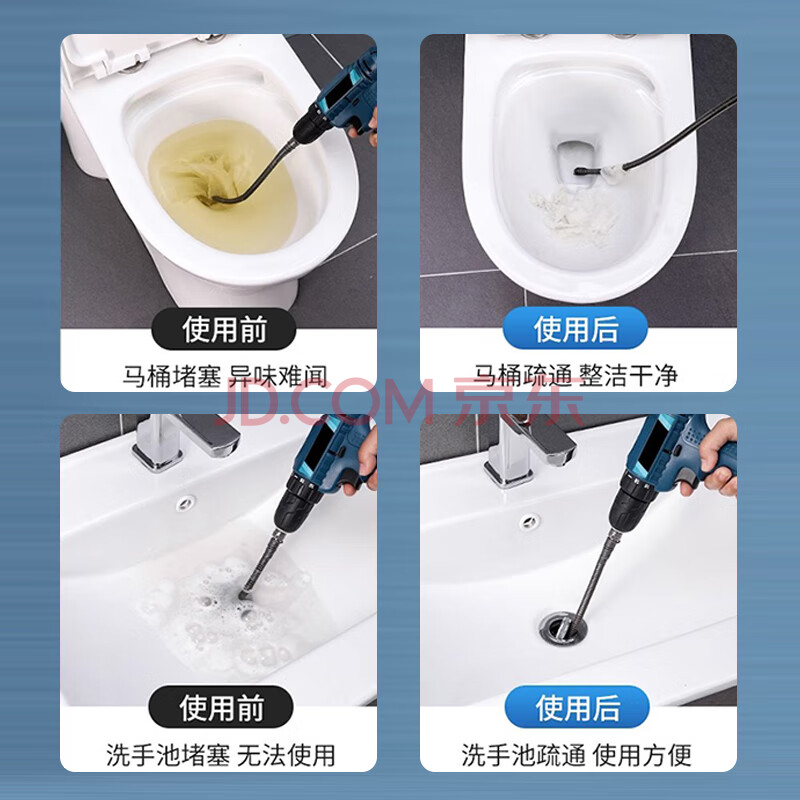 使用前

马桶堵塞 异味难闻

使用后

马桶疏通 整洁干净

JD.COM 京东

使用前

洗手池堵塞 无法使用

使用后

洗手池疏通 使用方便