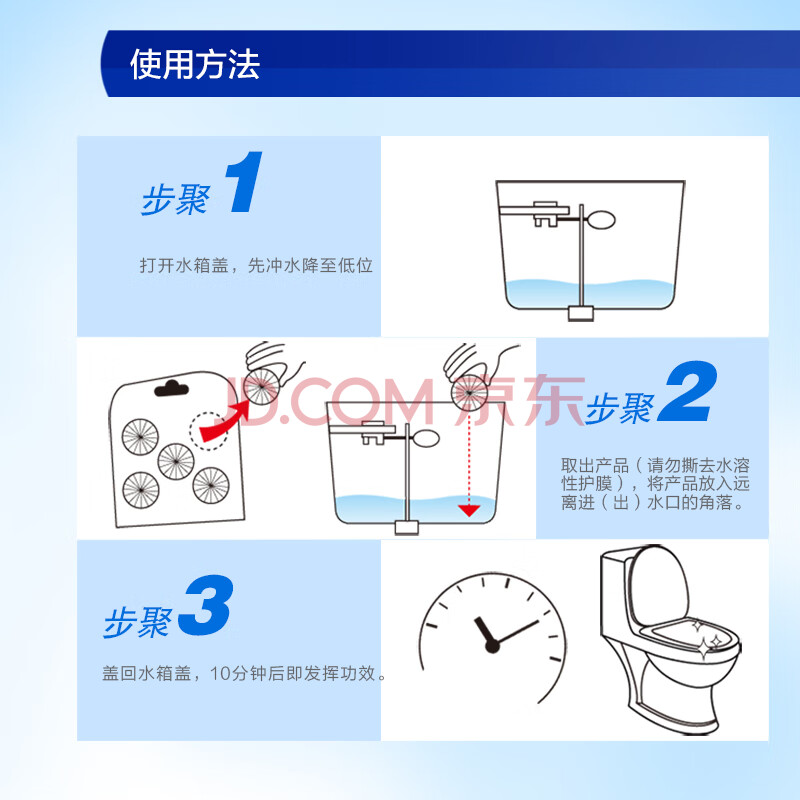 使用方法

步聚 1

打开水箱盖，先冲水降至低位

JD.COM 京东

步聚 2

取出产品（请勿撕去水溶性护膜），将产品放入远离进（出）水口的角落。

步聚 3

盖回水箱盖，10分钟后即发挥功效。