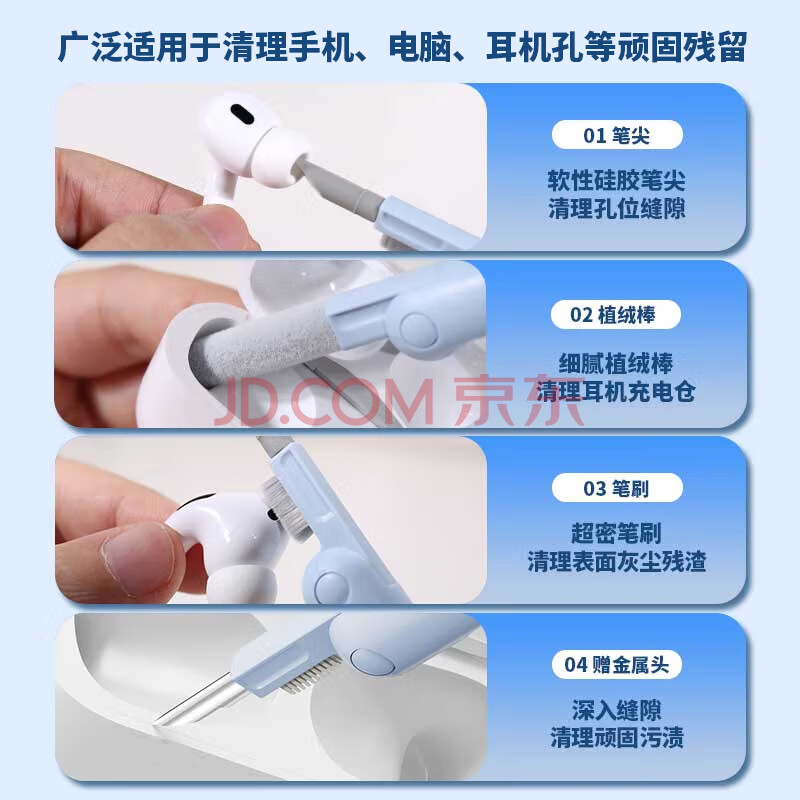 广泛适用于清理手机、电脑、耳机孔等顽固残留

01 笔尖

软性硅胶笔尖
清理孔位缝隙

02 植绒棒

细腻植绒棒
清理耳机充电仓

JD.COM 京东

03 笔刷

超密笔刷
清理表面灰尘残渣

04 赠金属头

深入缝隙
清理顽固污渍