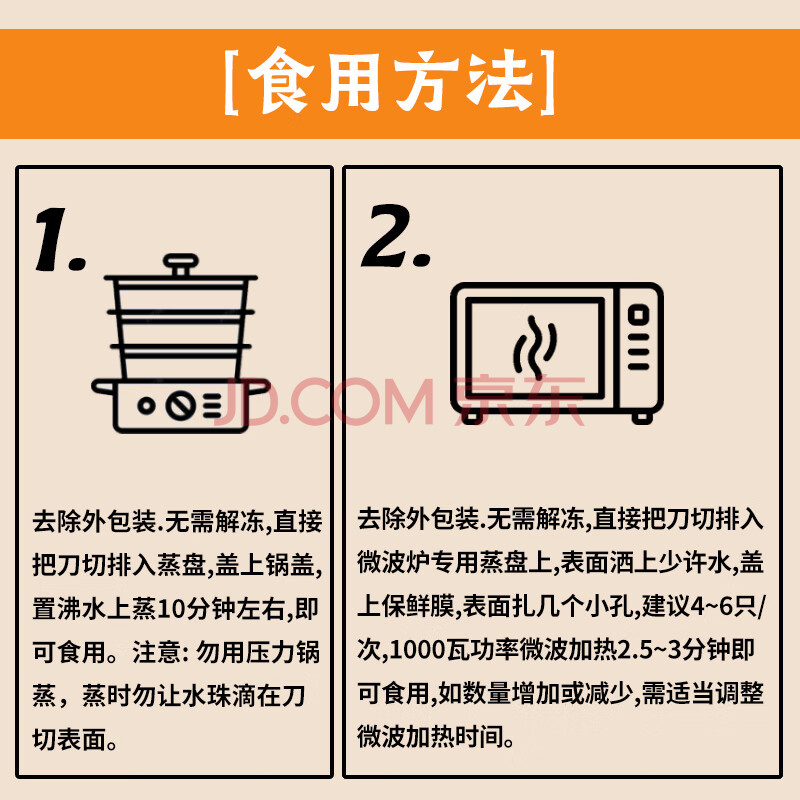 [食用方法]

1.

去除外包装.无需解冻,直接把刀切排入蒸盘,盖上锅盖,置沸水上蒸10分钟左右,即可食用。注意: 勿用压力锅蒸，蒸时勿让水珠滴在刀切表面。

2.

JD.COM 京东

去除外包装.无需解冻,直接把刀切排入微波炉专用蒸盘上,表面洒上少许水,盖上保鲜膜,表面扎几个小孔,建议4~6只/次,1000瓦功率微波加热2.5~3分钟即可食用,如数量增加或减少,需适当调整微波加热时间。