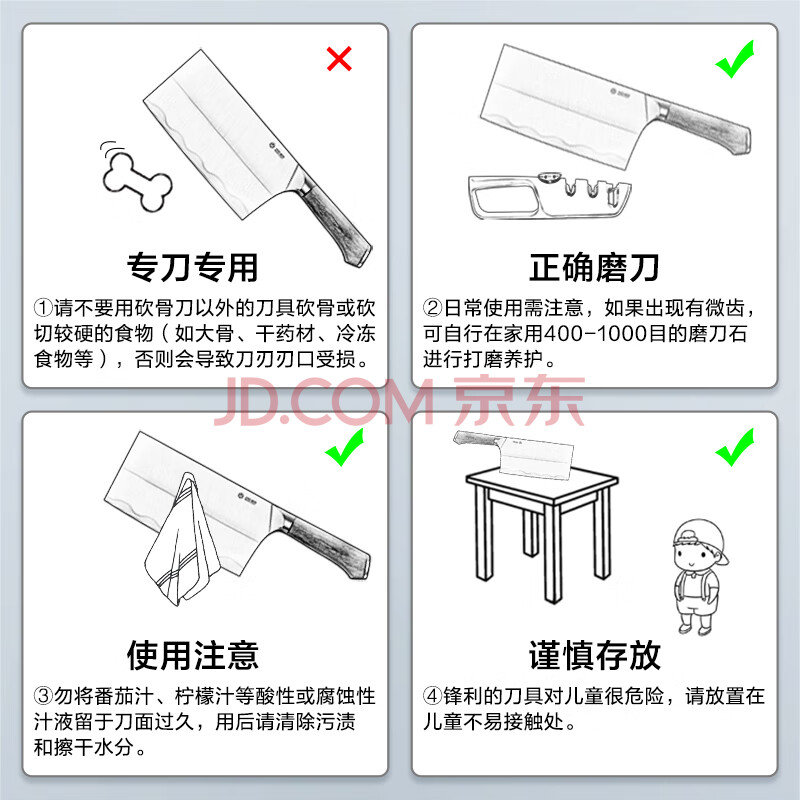 专刀专用

①请不要用砍骨刀以外的刀具砍骨或砍切较硬的食物（如大骨、干药材、冷冻食物等），否则会导致刀刃刃口受损。

正确磨刀

②日常使用需注意，如果出现有微齿，可自行在家用400-1000目的磨刀石进行打磨养护。

JD.COM 京东

使用注意

③勿将番茄汁、柠檬汁等酸性或腐蚀性汁液留于刀面过久，用后请清除污渍和擦干水分。

谨慎存放

④锋利的刀具对儿童很危险，请放置在儿童不易接触处。