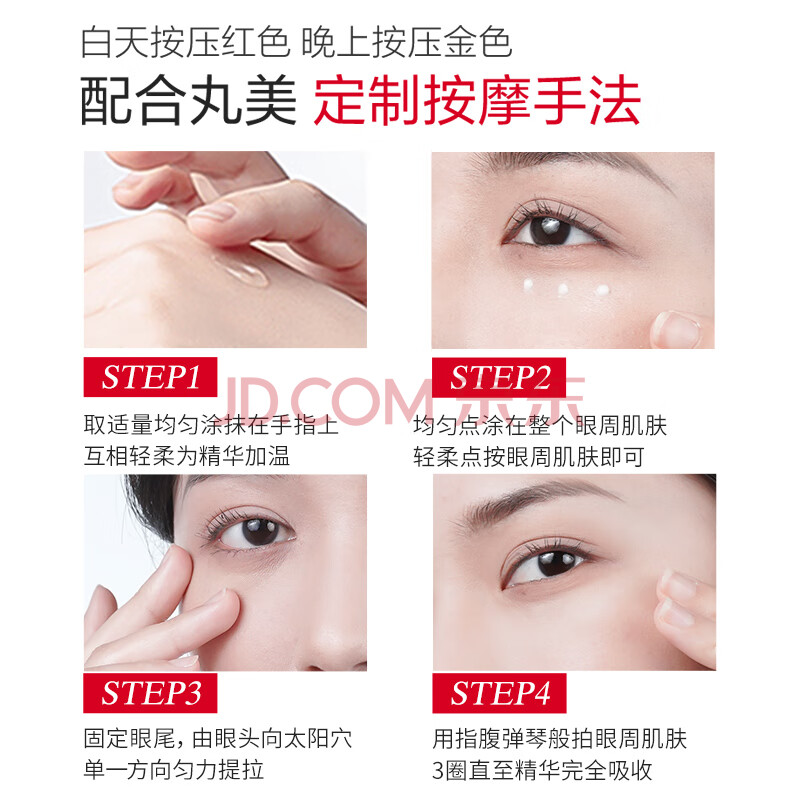 白天按压红色 晚上按压金色
配合丸美 定制按摩手法

STEP1
取适量均匀涂抹在手指上
互相轻柔为精华加温

STEP2
均匀点涂在整个眼周肌肤
轻柔点按眼周肌肤即可

JD.COM 京东

STEP3
固定眼尾，由眼头向太阳穴
单一方向匀力提拉

STEP4
用指腹弹琴般拍眼周肌肤
3圈直至精华完全吸收