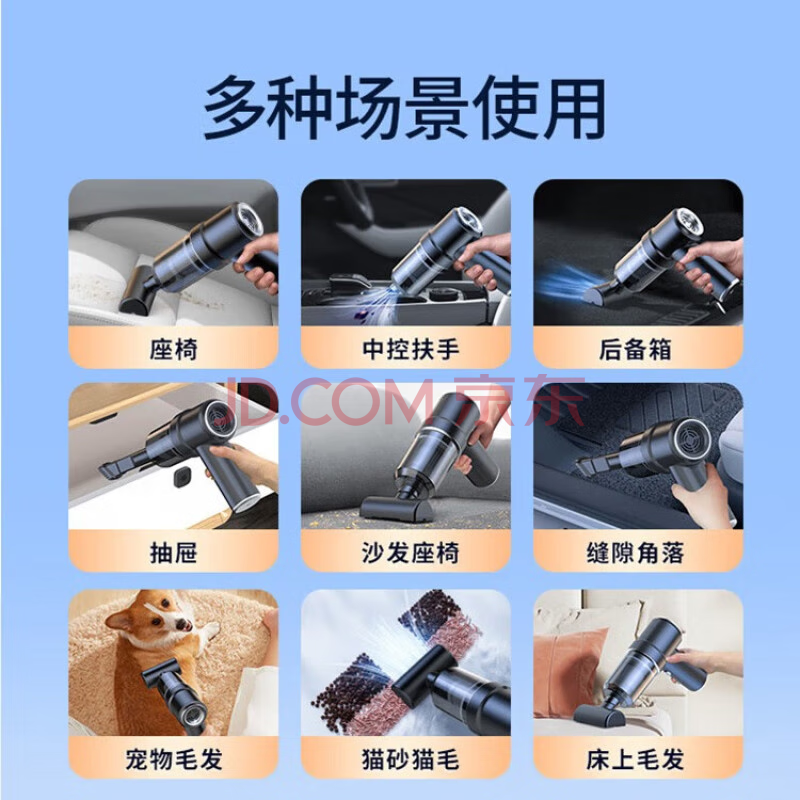 多种场景使用

座椅

中控扶手

后备箱

JD.COM 京东

抽屉

沙发座椅

缝隙角落

宠物毛发

猫砂猫毛

床上毛发