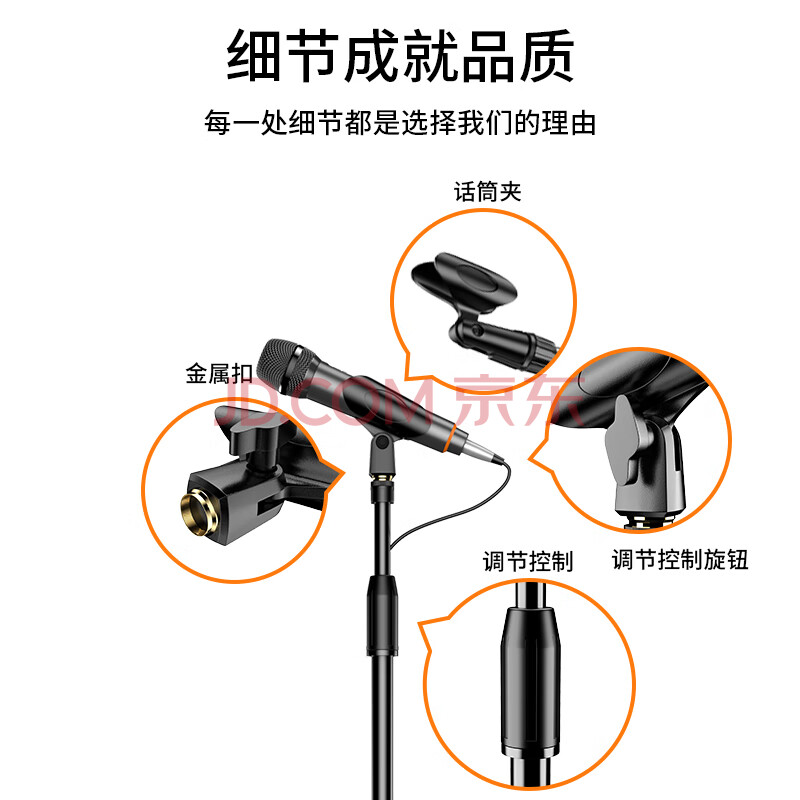 细节成就品质

每一处细节都是选择我们的理由

话筒夹

金属扣

JD.COM 京东

调节控制

调节控制旋钮