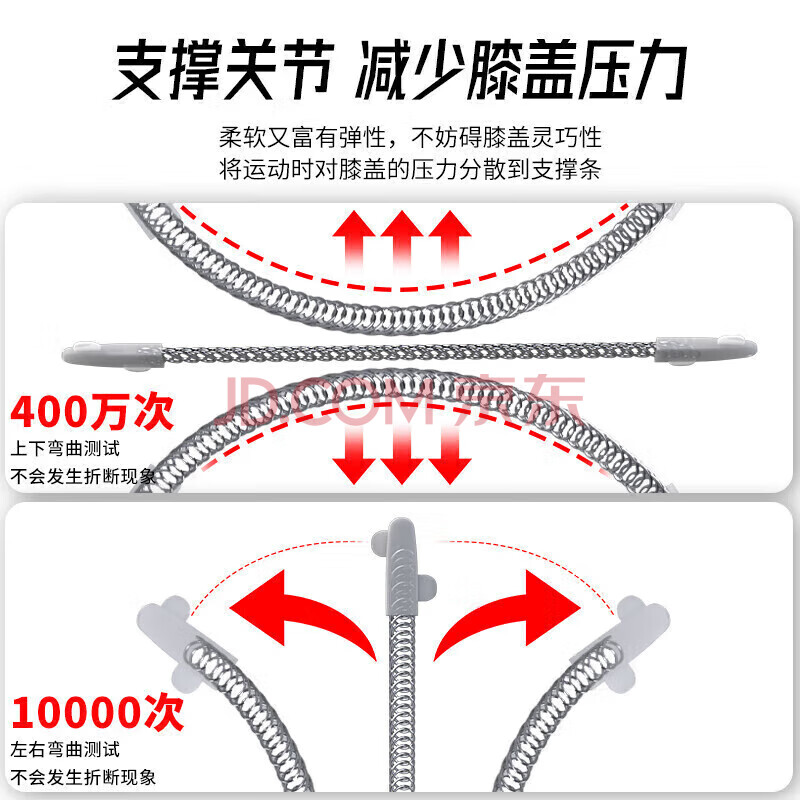 支撑关节 减少膝盖压力

柔软又富有弹性，不妨碍膝盖灵巧性
将运动时对膝盖的压力分散到支撑条

JD.COM 京东

400万次
上下弯曲测试
不会发生折断现象

10000次
左右弯曲测试
不会发生折断现象