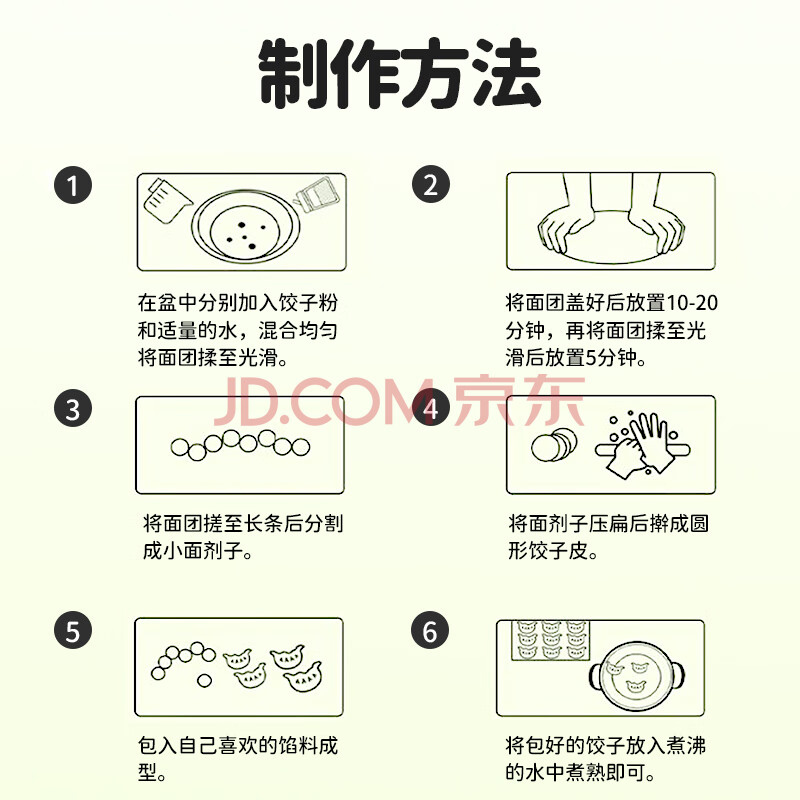 制作方法

1

在盆中分别加入饺子粉和适量的水，混合均匀将面团揉至光滑。

2

将面团盖好后放置10-20分钟，再将面团揉至光滑后放置5分钟。

JD.COM 京东

3

将面团搓至长条后分割成小面剂子。

4

将面剂子压扁后擀成圆形饺子皮。

5

包入自己喜欢的馅料成型。

6

将包好的饺子放入煮沸的水中煮熟即可。