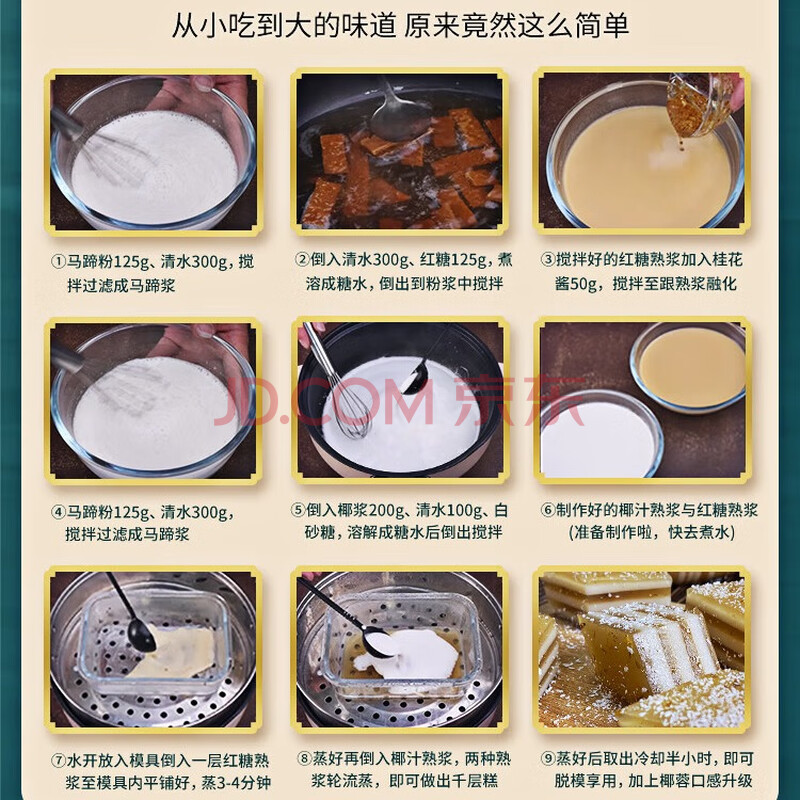 从小吃到大的味道 原来竟然这么简单

①马蹄粉125g、清水300g，搅拌过滤成马蹄浆

②倒入清水300g、红糖125g，煮溶成糖水，倒出到粉浆中搅拌

③搅拌好的红糖熟浆加入桂花酱50g，搅拌至跟熟浆融化

JD.COM 京东

④马蹄粉125g、清水300g，搅拌过滤成马蹄浆

⑤倒入椰浆200g、清水100g、白砂糖，溶解成糖水后倒出搅拌

⑥制作好的椰汁熟浆与红糖熟浆（准备制作啦，快去煮水）

⑦水开放入模具倒入一层红糖熟浆至模具内平铺好，蒸3-4分钟

⑧蒸好再倒入椰汁熟浆，两种熟浆轮流蒸，即可做出千层糕

⑨蒸好后取出冷却半小时，即可脱模享用，加上椰蓉口感升级