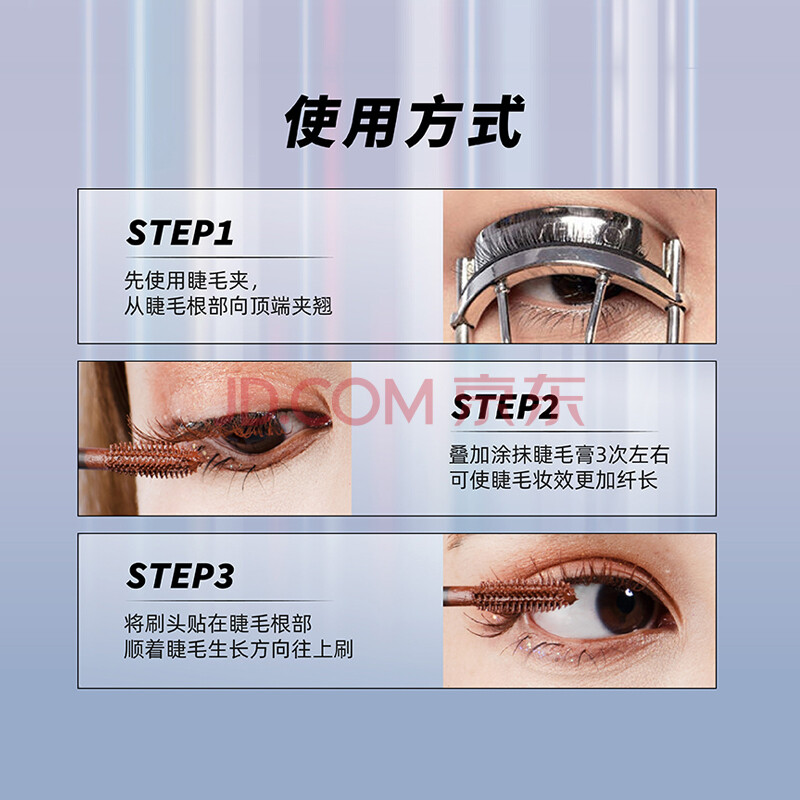 使用方式

STEP1

先使用睫毛夹，
从睫毛根部向顶端夹翘

JD.COM 京东

STEP2

叠加涂抹睫毛膏3次左右
可使睫毛妆效更加纤长

STEP3

将刷头贴在睫毛根部
顺着睫毛生长方向往上刷