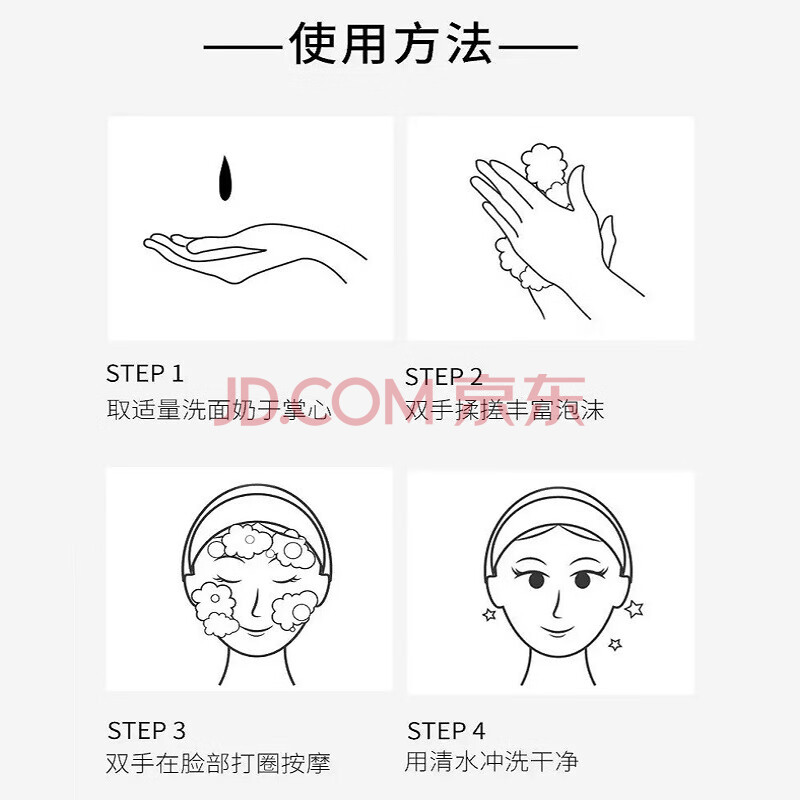 ——使用方法——

STEP 1
取适量洗面奶于掌心

STEP 2
双手揉搓丰富泡沫

JD.COM 京东

STEP 3
双手在脸部打圈按摩

STEP 4
用清水冲洗干净