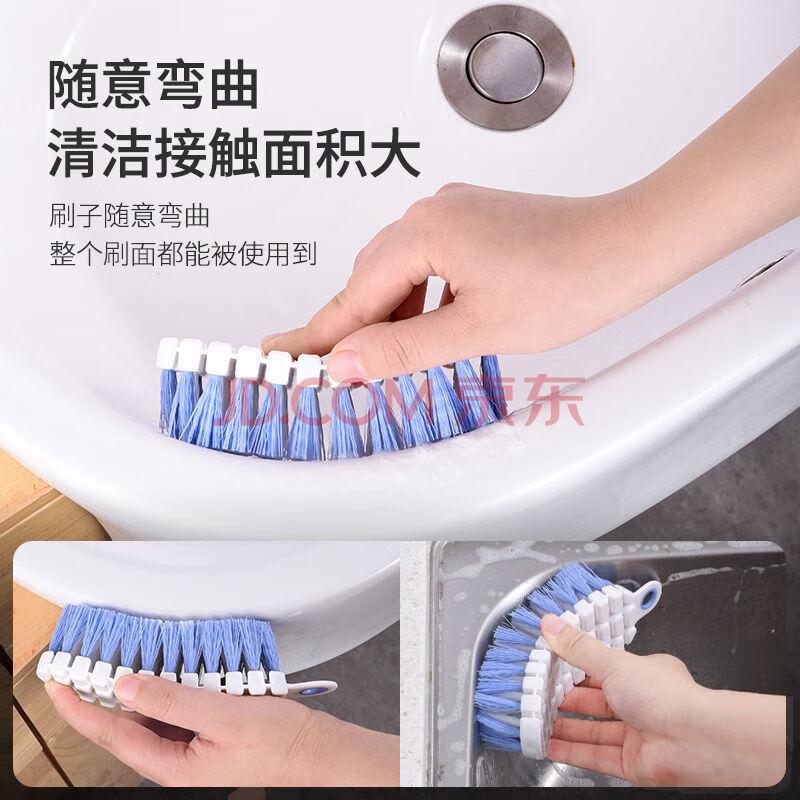 随意弯曲
清洁接触面积大

刷子随意弯曲
整个刷面都能被使用到

JD.COM 京东