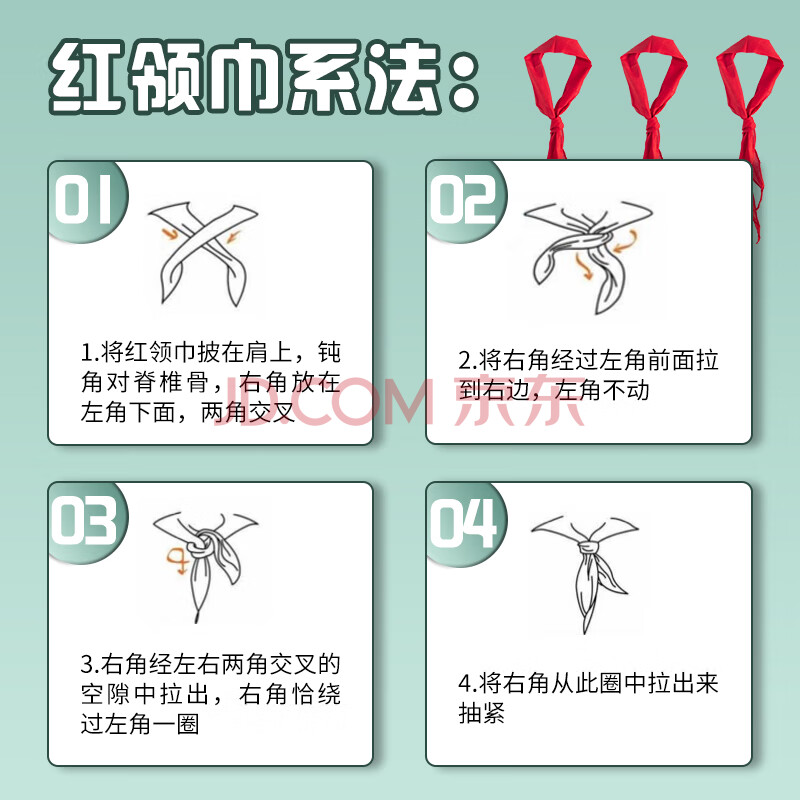 红领巾系法：

01

1.将红领巾披在肩上，钝角对脊椎骨，右角放在左角下面，两角交叉

02

2.将右角经过左角前面拉到右边，左角不动

JD.COM 京东

03

3.右角经左右两角交叉的空隙中拉出，右角恰绕过左角一圈

04

4.将右角从此圈中拉出来抽紧