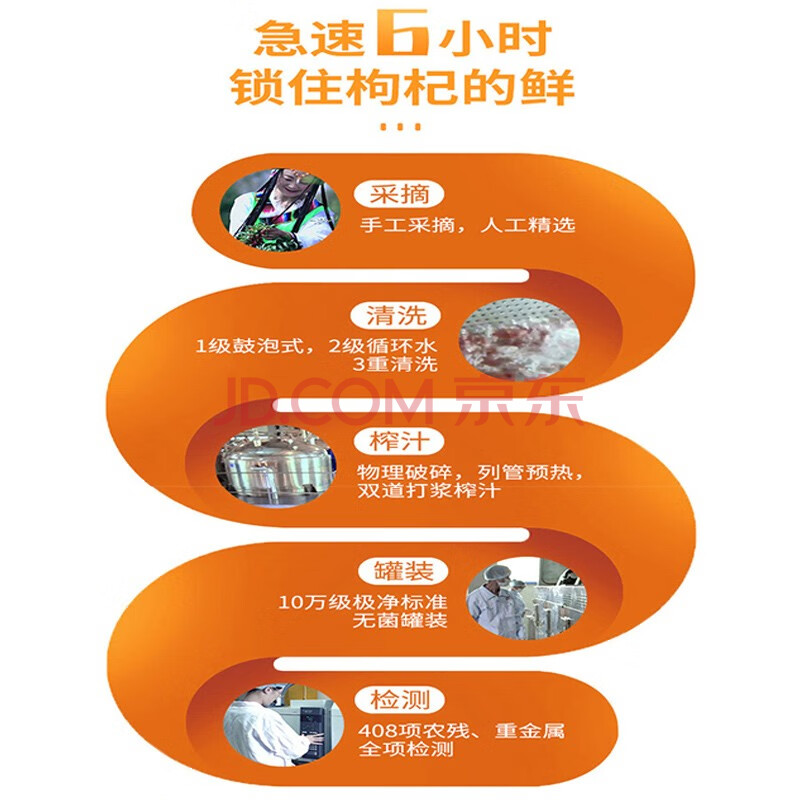 急速6小时
锁住枸杞的鲜
...

采摘
手工采摘，人工精选

清洗
1级鼓泡式，2级循环水
3重清洗

JD.COM 京东

榨汁
物理破碎，列管预热，
双道打浆榨汁

罐装
10万级极净标准
无菌罐装

检测
408项农残、重金属
全项检测