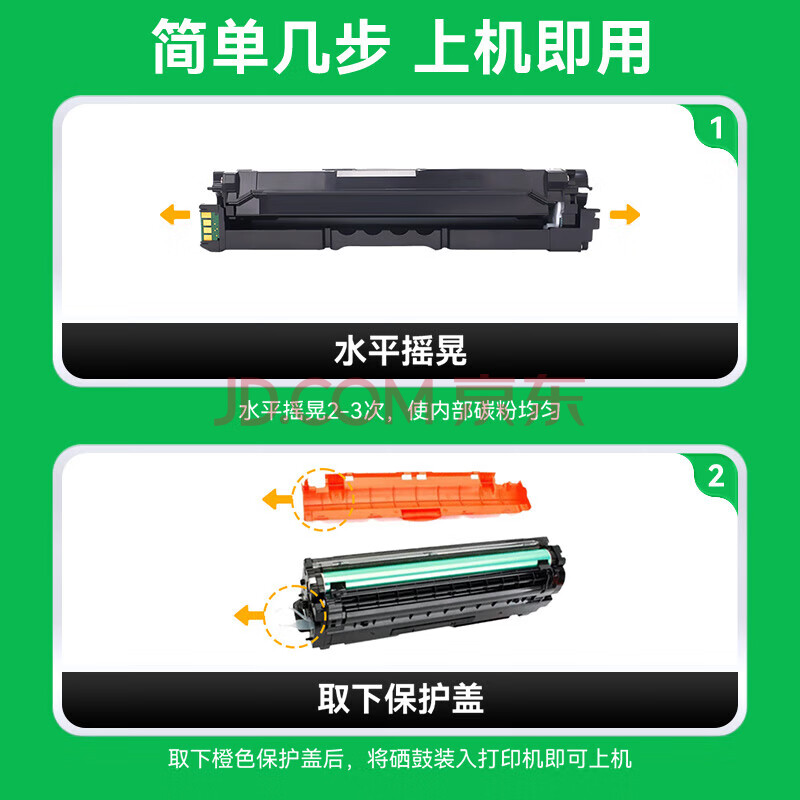 简单几步 上机即用

1

水平摇晃

JD.COM 京东

水平摇晃2-3次，使内部碳粉均匀

2

取下保护盖

取下橙色保护盖后，将硒鼓装入打印机即可上机