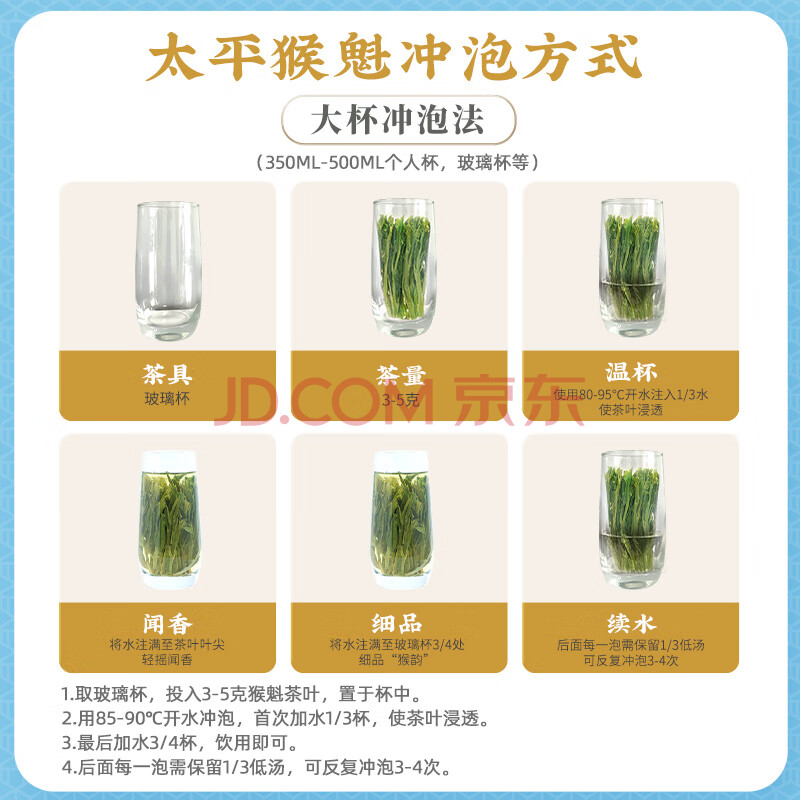 太平猴魁冲泡方式

大杯冲泡法

（350ML-500ML个人杯，玻璃杯等）

茶具
玻璃杯

茶量
3-5克

温杯
使用80-95°C开水注入1/3水
使茶叶浸透

JD.COM 京东

闻香
将水注满至茶叶叶尖
轻摇闻香

细品
将水注满至玻璃杯3/4处
细品“猴韵”

续水
后面每一泡需保留1/3低汤
可反复冲泡3-4次

1.取玻璃杯，投入3-5克猴魁茶叶，置于杯中。
2.用85-90°C开水冲泡，首次加水1/3杯，使茶叶浸透。
3.最后加水3/4杯，饮用即可。
4.后面每一泡需保留1/3低汤，可反复冲泡3-4次。