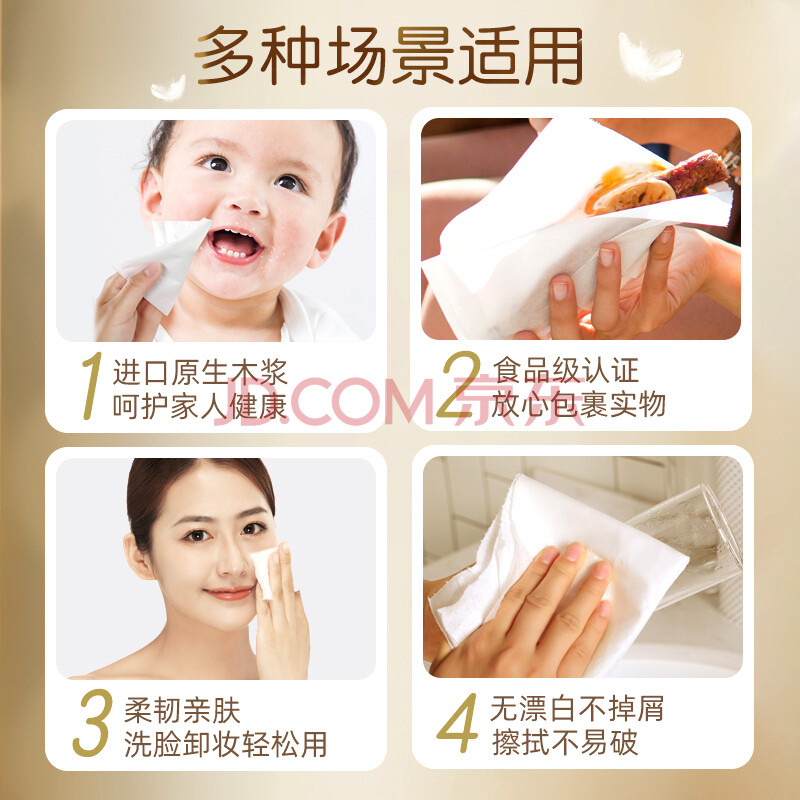 多种场景适用

1 进口原生木浆
呵护家人健康

2 食品级认证
放心包裹实物

JD.COM 京东

3 柔韧亲肤
洗脸卸妆轻松用

4 无漂白不掉屑
擦拭不易破