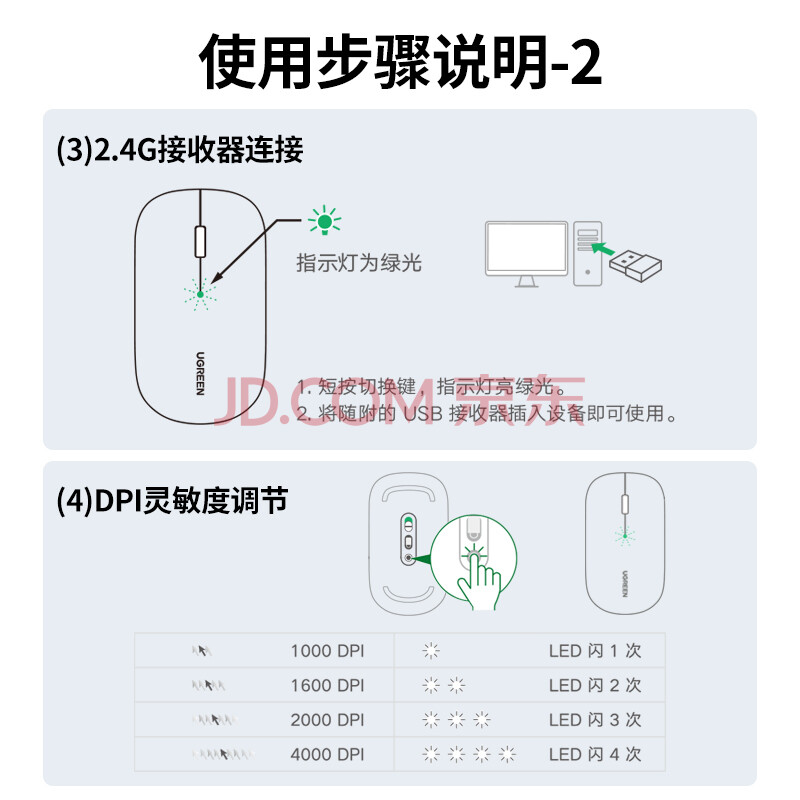 使用步骤说明-2

(3)2.4G接收器连接

指示灯为绿光

UGREEN

1. 短按切换键，指示灯亮绿光。
2. 将随附的 USB 接收器插入设备即可使用。

JD.COM 京东

(4)DPI灵敏度调节

UGREEN

| | 1000 DPI | | LED 闪 1 次 |
|---|---|---|---|
| | 1600 DPI | | LED 闪 2 次 |
| | 2000 DPI | | LED 闪 3 次 |
| | 4000 DPI | | LED 闪 4 次 |