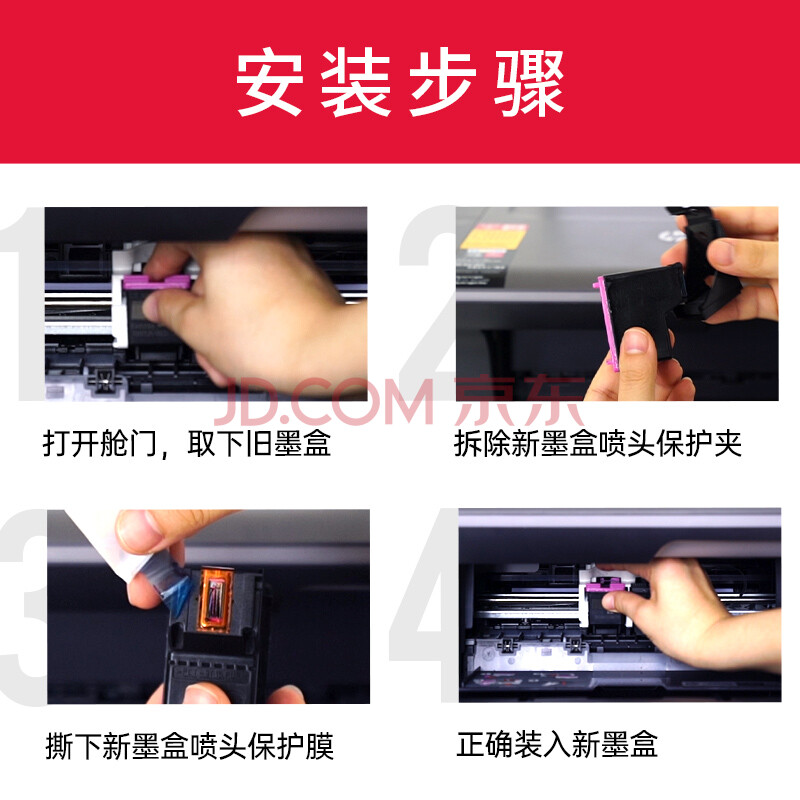 安装步骤

1

打开舱门，取下旧墨盒

2

拆除新墨盒喷头保护夹

JD.COM 京东

3

撕下新墨盒喷头保护膜

4

正确装入新墨盒