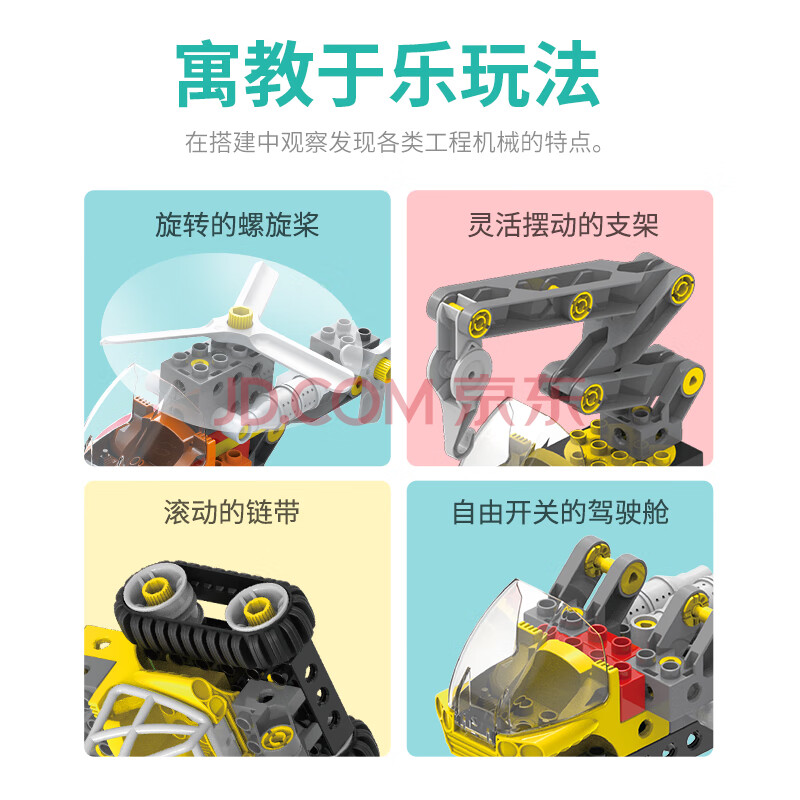 寓教于乐玩法

在搭建中观察发现各类工程机械的特点。

旋转的螺旋桨

灵活摆动的支架

JD.COM 京东

滚动的链带

自由开关的驾驶舱