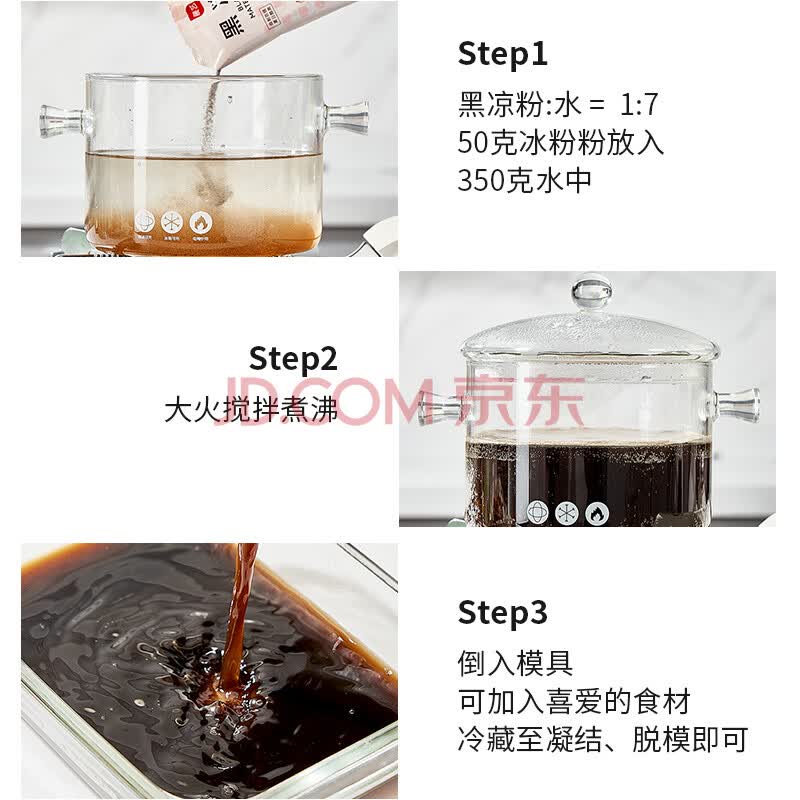 Step1
黑凉粉:水 = 1:7
50克冰粉粉放入
350克水中

Step2
大火搅拌煮沸

JD.COM 京东

Step3
倒入模具
可加入喜爱的食材
冷藏至凝结、脱模即可