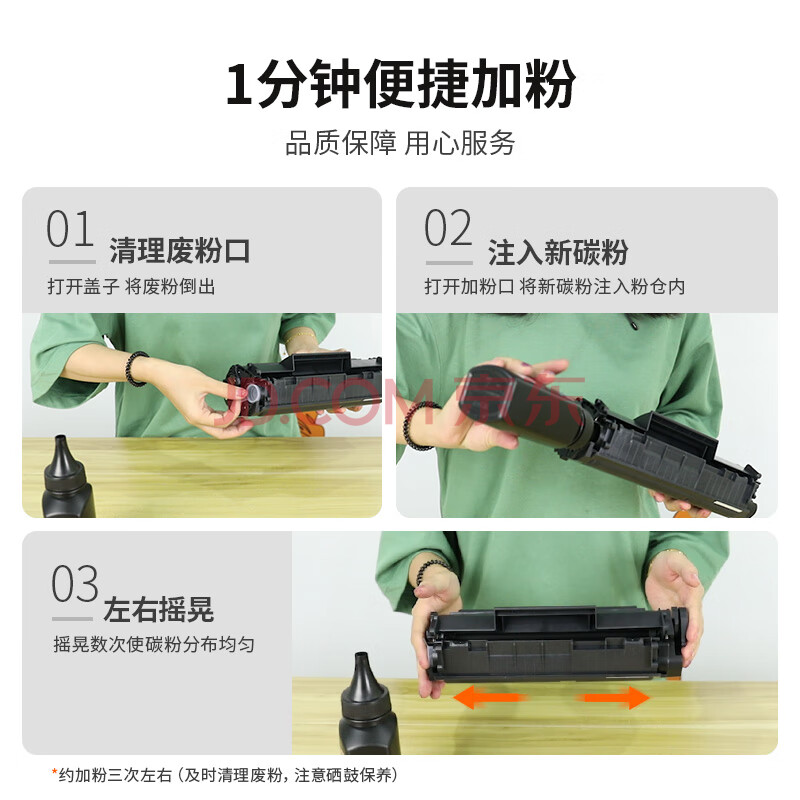 1分钟便捷加粉

品质保障 用心服务

01 清理废粉口

打开盖子 将废粉倒出

02 注入新碳粉

打开加粉口 将新碳粉注入粉仓内

JD.COM 京东

03 左右摇晃

摇晃数次使碳粉分布均匀

*约加粉三次左右（及时清理废粉，注意硒鼓保养）