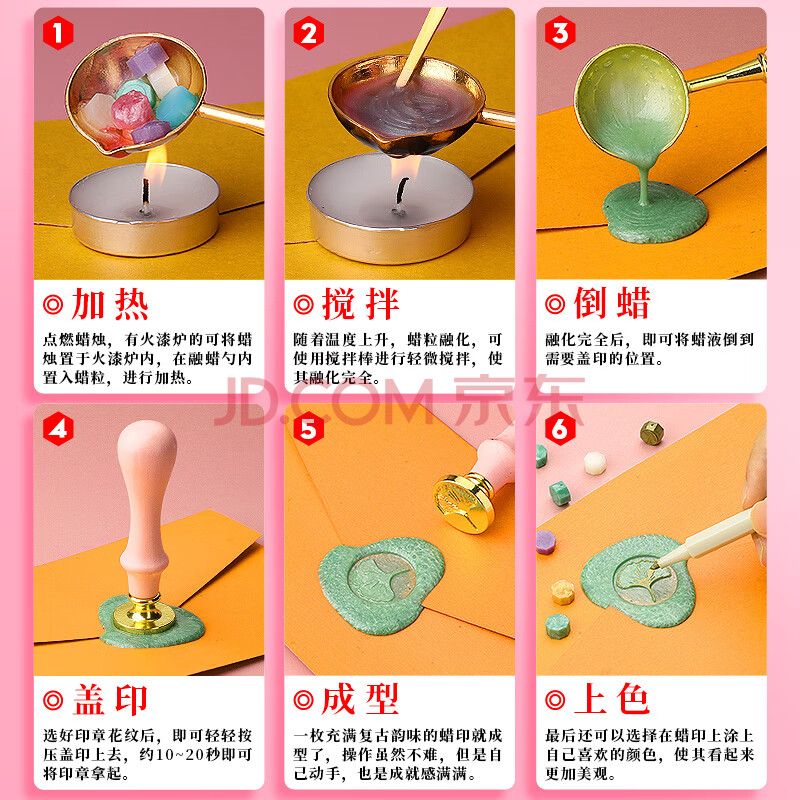 1

◎加热

点燃蜡烛，有火漆炉的可将蜡烛置于火漆炉内，在融蜡勺内置入蜡粒，进行加热。

2

◎搅拌

随着温度上升，蜡粒融化，可使用搅拌棒进行轻微搅拌，使其融化完全。

3

◎倒蜡

融化完全后，即可将蜡液倒到需要盖印的位置。

JD.COM 京东

4

◎盖印

选好印章花纹后，即可轻轻按压盖印上去，约10~20秒即可将印章拿起。

5

◎成型

一枚充满复古韵味的蜡印就成型了，操作虽然不难，但是自己动手，也是成就感满满。

6

◎上色

最后还可以选择在蜡印上涂上自己喜欢的颜色，使其看起来更加美观。