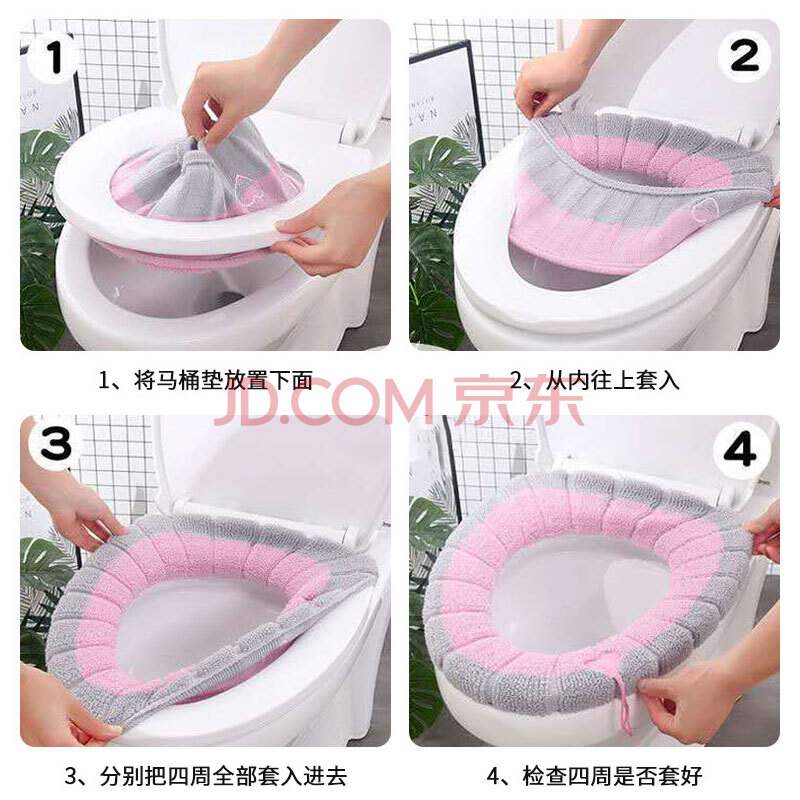 1

2

1、将马桶垫放置下面

2、从内往上套入

JD.COM 京东

3

4

3、分别把四周全部套入进去

4、检查四周是否套好