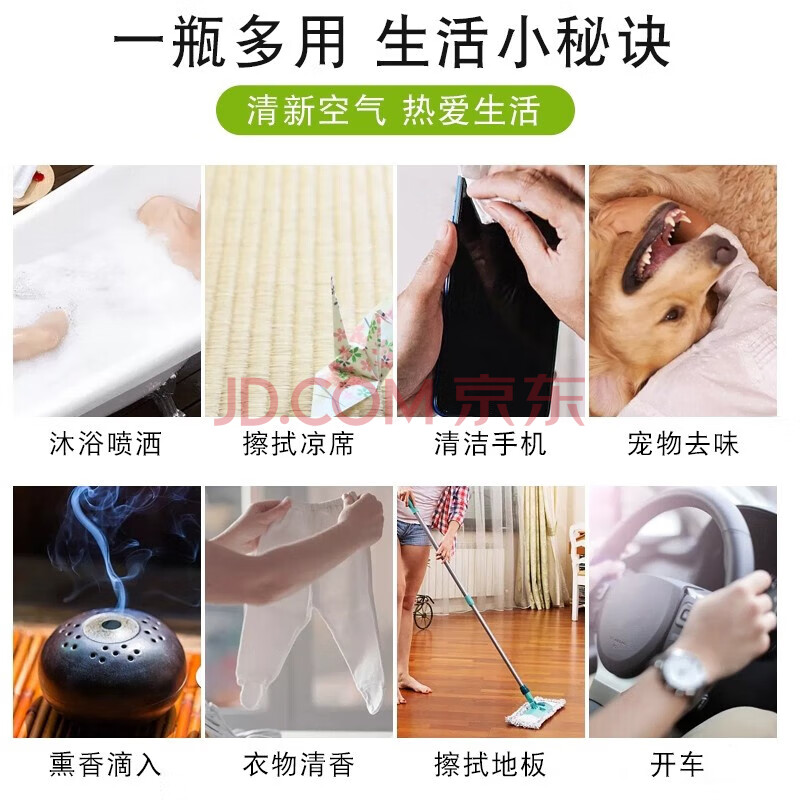 一瓶多用 生活小秘诀

清新空气 热爱生活

JD.COM 京东

沐浴喷洒

擦拭凉席

清洁手机

宠物去味

熏香滴入

衣物清香

擦拭地板

开车