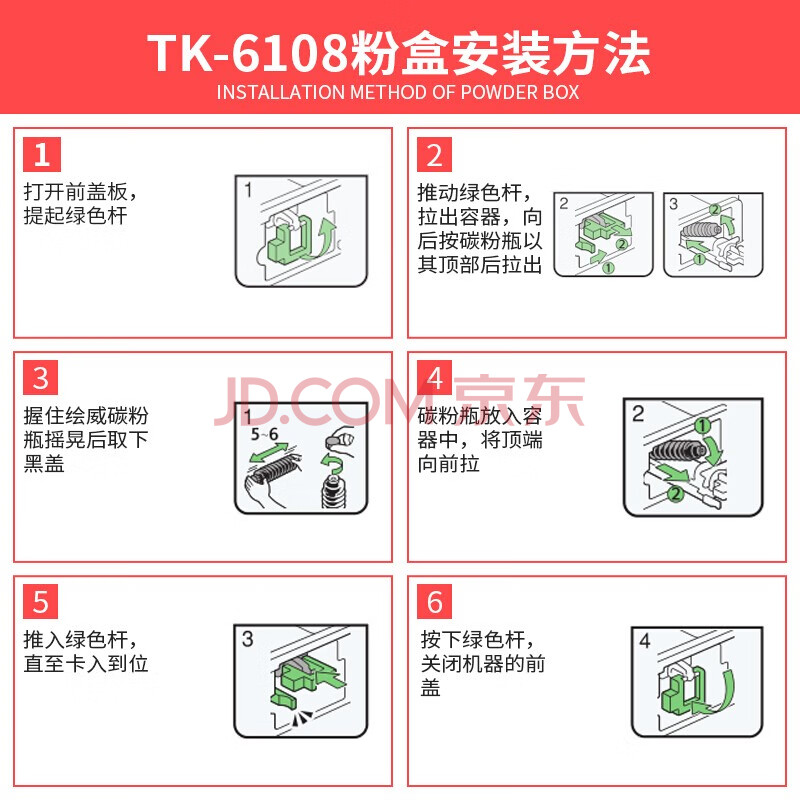 TK-6108粉盒安装方法
INSTALLATION METHOD OF POWDER BOX

1
打开前盖板，提起绿色杆
1

2
推动绿色杆，拉出容器，向后按碳粉瓶以其顶部后拉出
2
②
①
3
②
①

3
握住绘威碳粉瓶摇晃后取下黑盖
1
5~6

JD.COM 京东

4
碳粉瓶放入容器中，将顶端向前拉
2
①
②

5
推入绿色杆，直至卡入到位
3

6
按下绿色杆，关闭机器的前盖
4