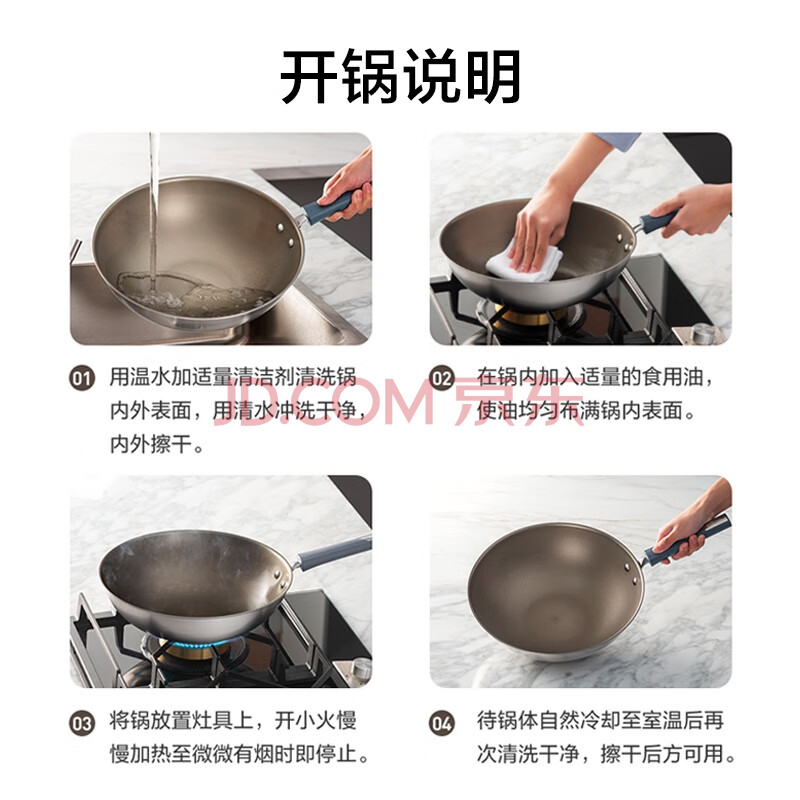 开锅说明

01 用温水加适量清洁剂清洗锅内外表面，用清水冲洗干净，内外擦干。

02 在锅内加入适量的食用油，使油均匀布满锅内表面。

JD.COM 京东

03 将锅放置灶具上，开小火慢慢加热至微微有烟时即停止。

04 待锅体自然冷却至室温后再次清洗干净，擦干后方可用。