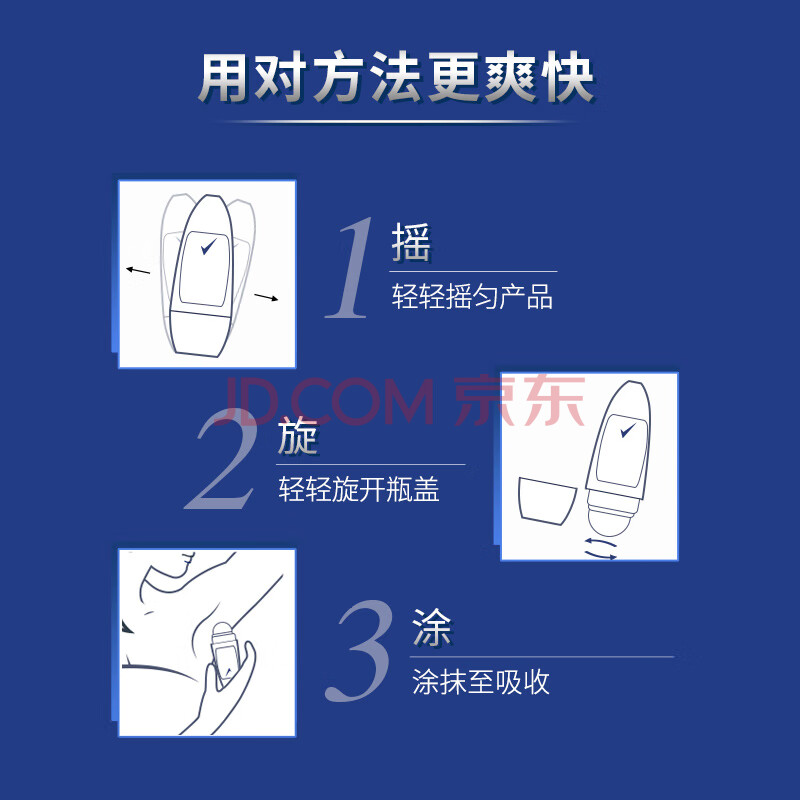 用对方法更爽快

1 摇
轻轻摇匀产品

JD.COM 京东

2 旋
轻轻旋开瓶盖

3 涂
涂抹至吸收