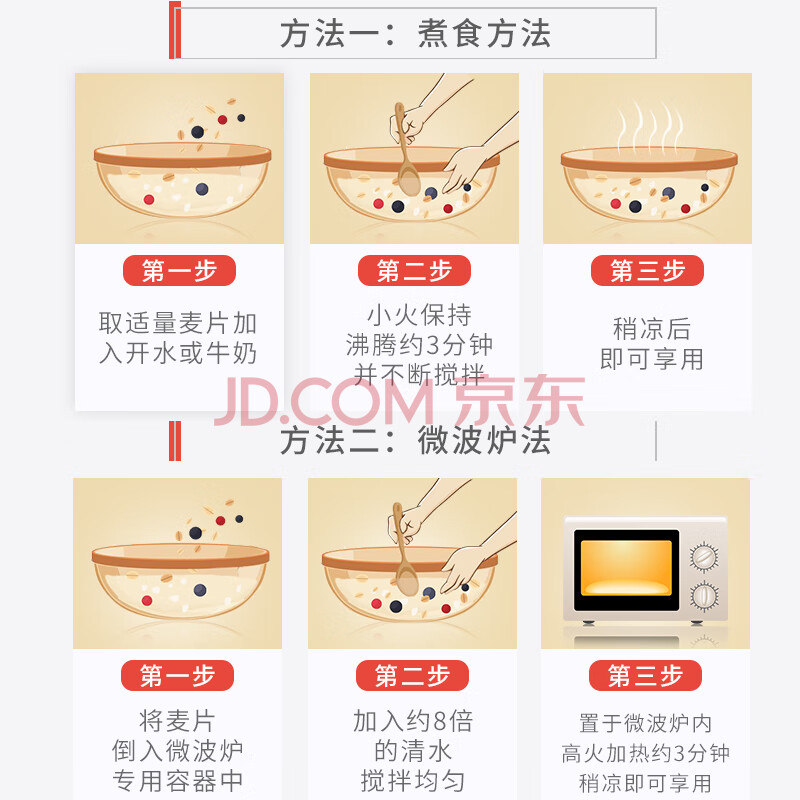 方法一：煮食方法

第一步

取适量麦片加入开水或牛奶

第二步

小火保持沸腾约3分钟并不断搅拌

第三步

稍凉后即可享用

JD.COM 京东

方法二：微波炉法

第一步

将麦片倒入微波炉专用容器中

第二步

加入约8倍的清水搅拌均匀

第三步

置于微波炉内高火加热约3分钟稍凉即可享用