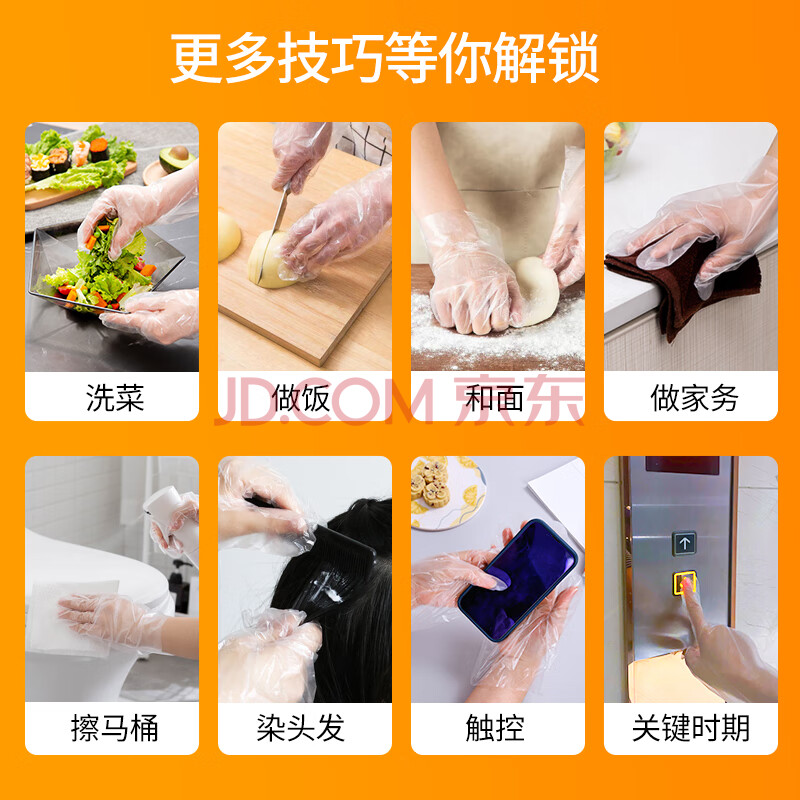 更多技巧等你解锁

洗菜

做饭

和面

做家务

JD.COM 京东

擦马桶

染头发

触控

关键时期