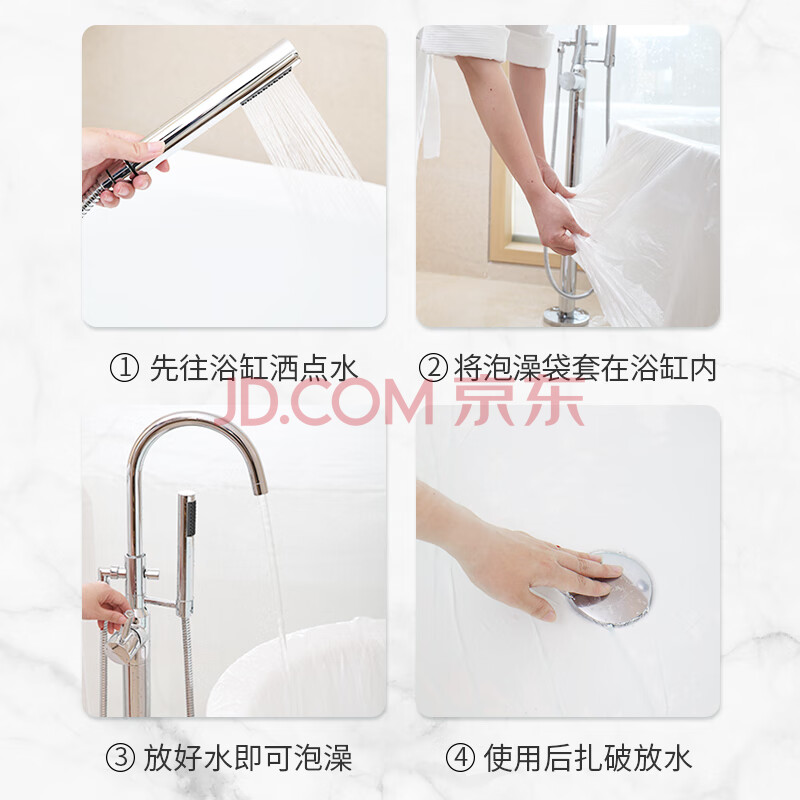 ① 先往浴缸洒点水

② 将泡澡袋套在浴缸内

JD.COM 京东

③ 放好水即可泡澡

④ 使用后扎破放水