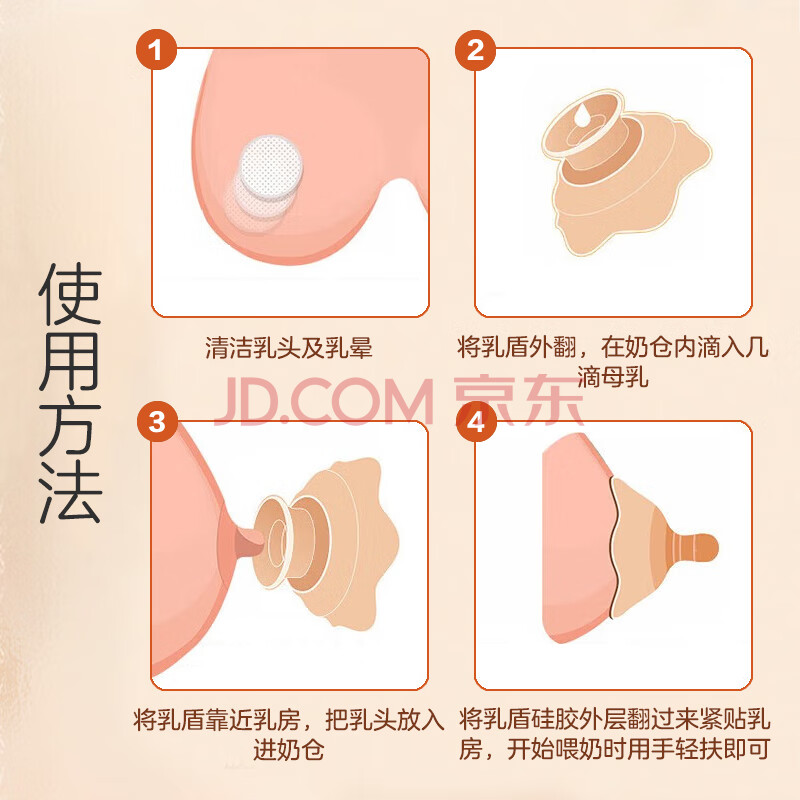 使用方法

1

清洁乳头及乳晕

2

将乳盾外翻，在奶仓内滴入几滴母乳

JD.COM 京东

3

将乳盾靠近乳房，把乳头放入进奶仓

4

将乳盾硅胶外层翻过来紧贴乳房，开始喂奶时用手轻扶即可