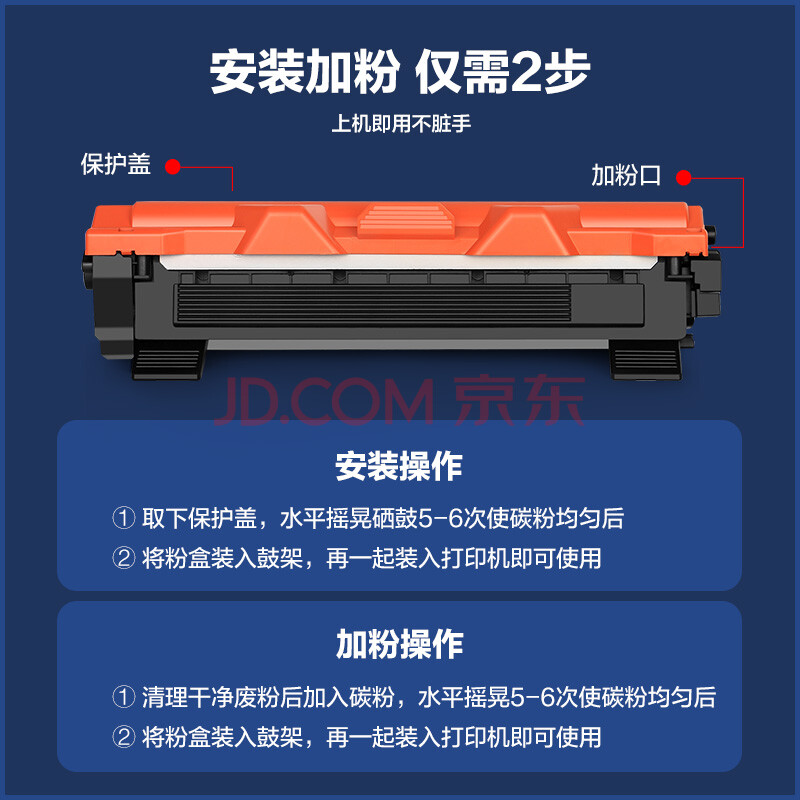 安装加粉 仅需2步

上机即用不脏手

保护盖

加粉口

JD.COM 京东

安装操作

① 取下保护盖，水平摇晃硒鼓5-6次使碳粉均匀后

② 将粉盒装入鼓架，再一起装入打印机即可使用

加粉操作

① 清理干净废粉后加入碳粉，水平摇晃5-6次使碳粉均匀后

② 将粉盒装入鼓架，再一起装入打印机即可使用