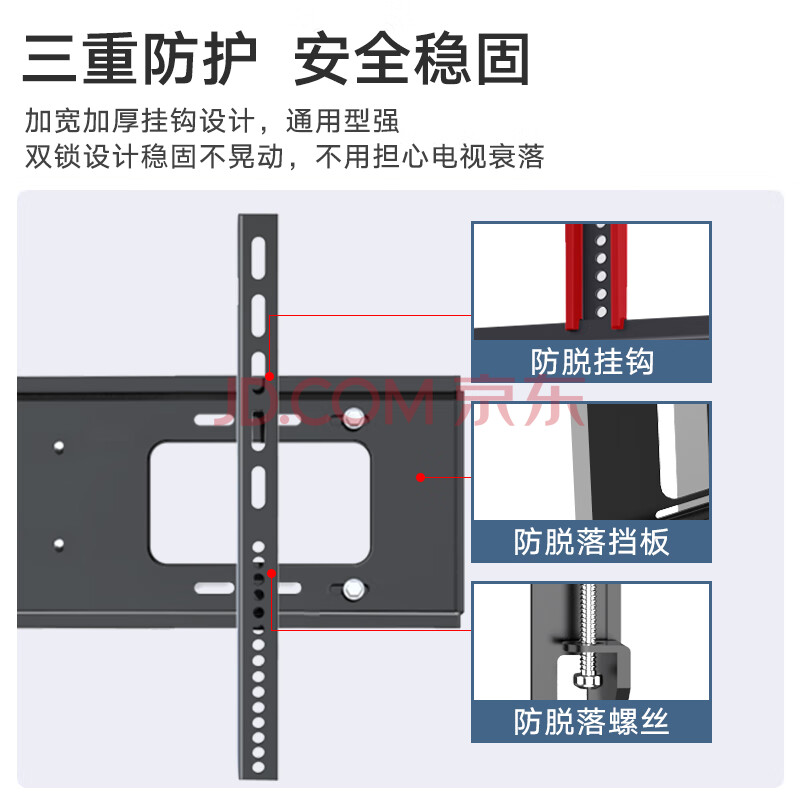 三重防护 安全稳固

加宽加厚挂钩设计，通用型强
双锁设计稳固不晃动，不用担心电视衰落

JD.COM 京东

防脱挂钩

防脱落挡板

防脱落螺丝