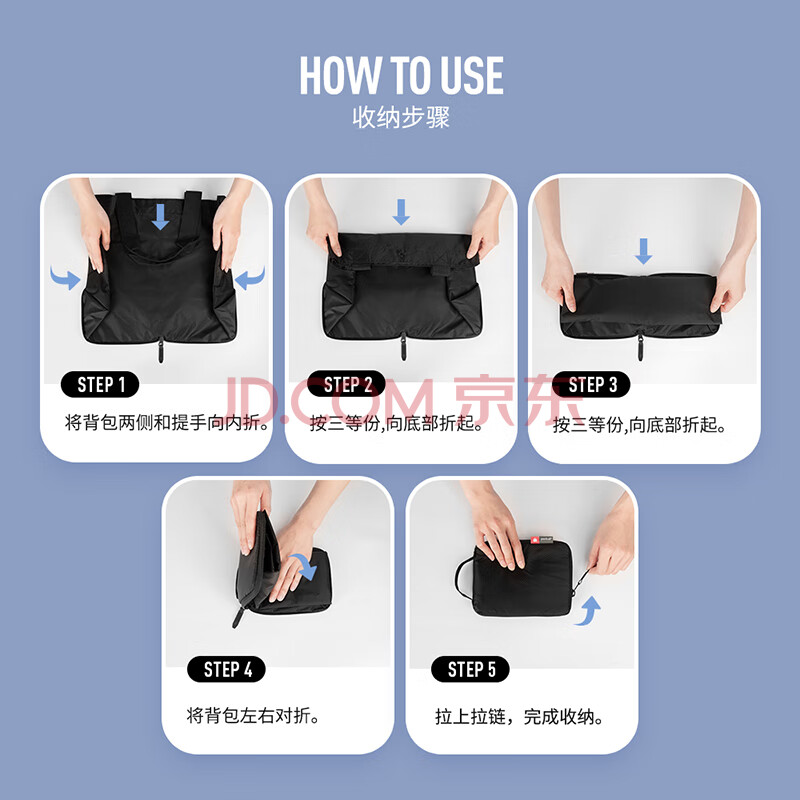 HOW TO USE
收纳步骤

STEP 1
将背包两侧和提手向内折。

STEP 2
按三等份,向底部折起。

STEP 3
按三等份,向底部折起。

JD.COM 京东

STEP 4
将背包左右对折。

STEP 5
拉上拉链，完成收纳。