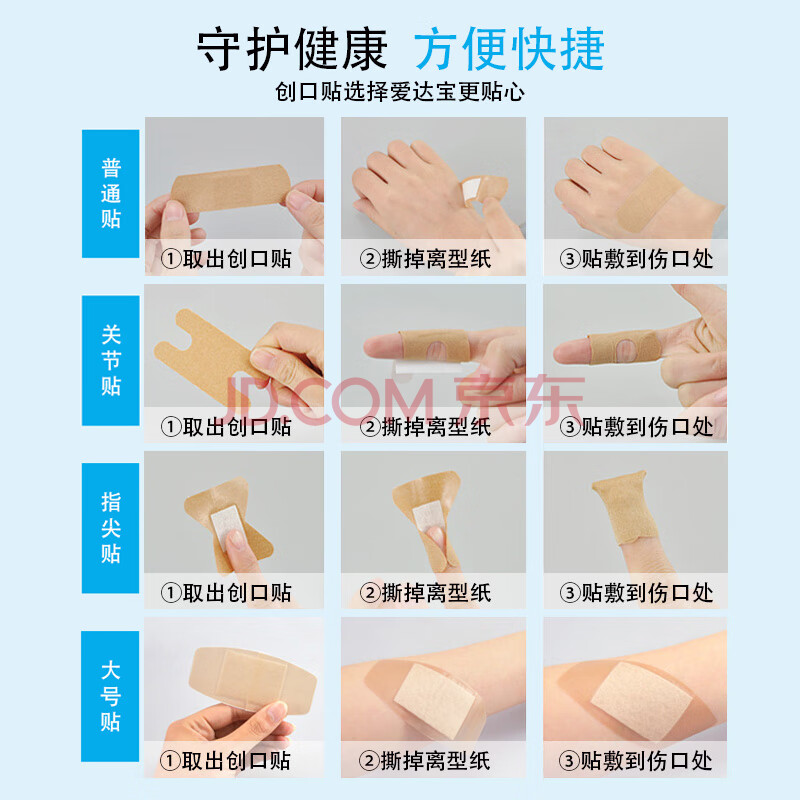 守护健康 方便快捷

创口贴选择爱达宝更贴心

普通贴

①取出创口贴

②撕掉离型纸

③贴敷到伤口处

关节贴

①取出创口贴

②撕掉离型纸

③贴敷到伤口处

JD.COM 京东

指尖贴

①取出创口贴

②撕掉离型纸

③贴敷到伤口处

大号贴

①取出创口贴

②撕掉离型纸

③贴敷到伤口处