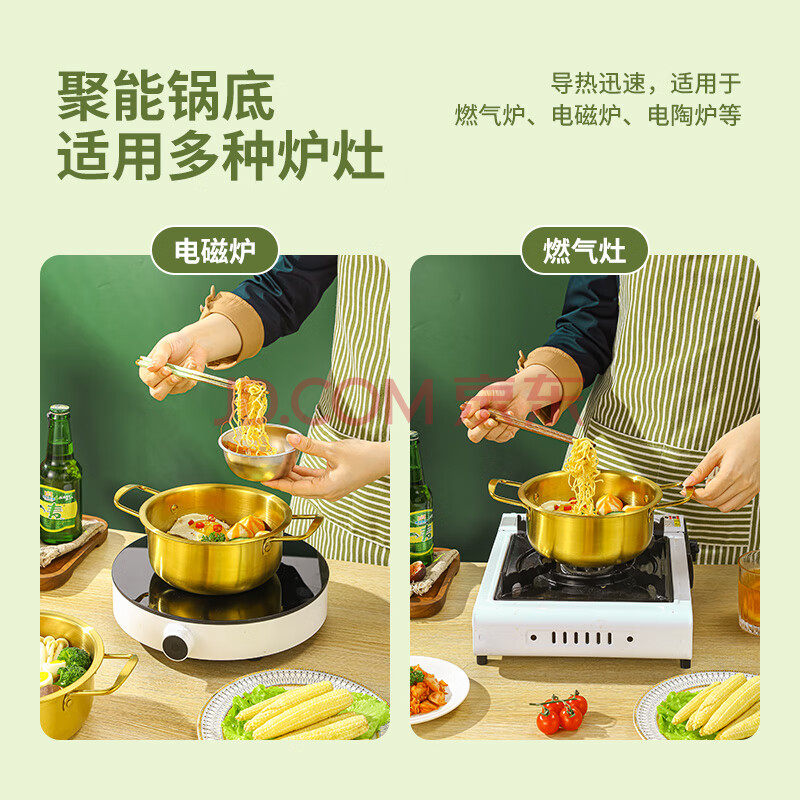 聚能锅底
适用多种炉灶

导热迅速，适用于
燃气炉、电磁炉、电陶炉等

电磁炉

燃气灶

JD.COM 京东