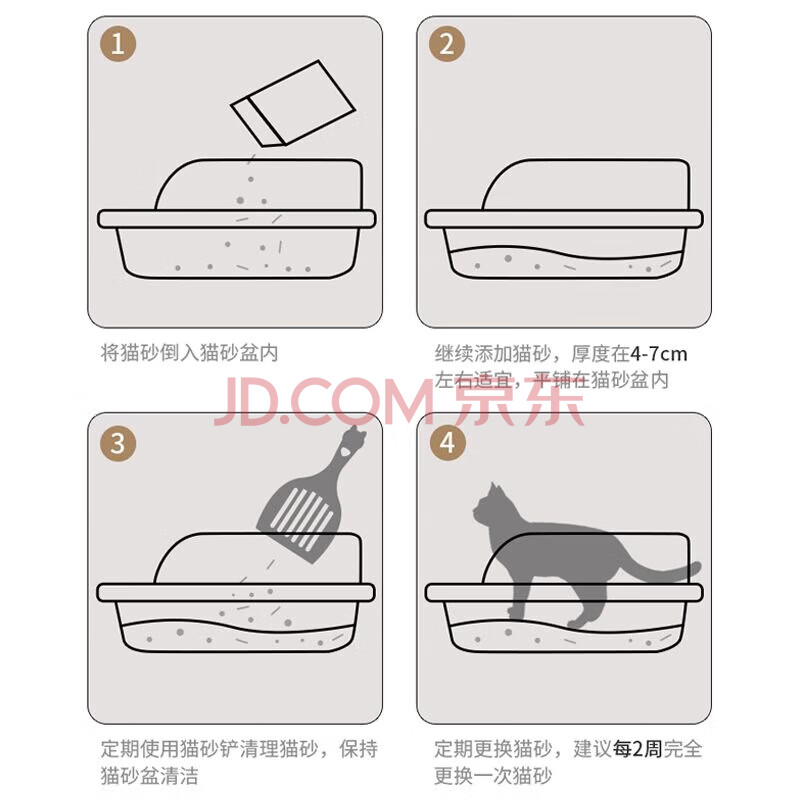 1

将猫砂倒入猫砂盆内

2

继续添加猫砂，厚度在4-7cm左右适宜，平铺在猫砂盆内

JD.COM 京东

3

定期使用猫砂铲清理猫砂，保持猫砂盆清洁

4

定期更换猫砂，建议每2周完全更换一次猫砂