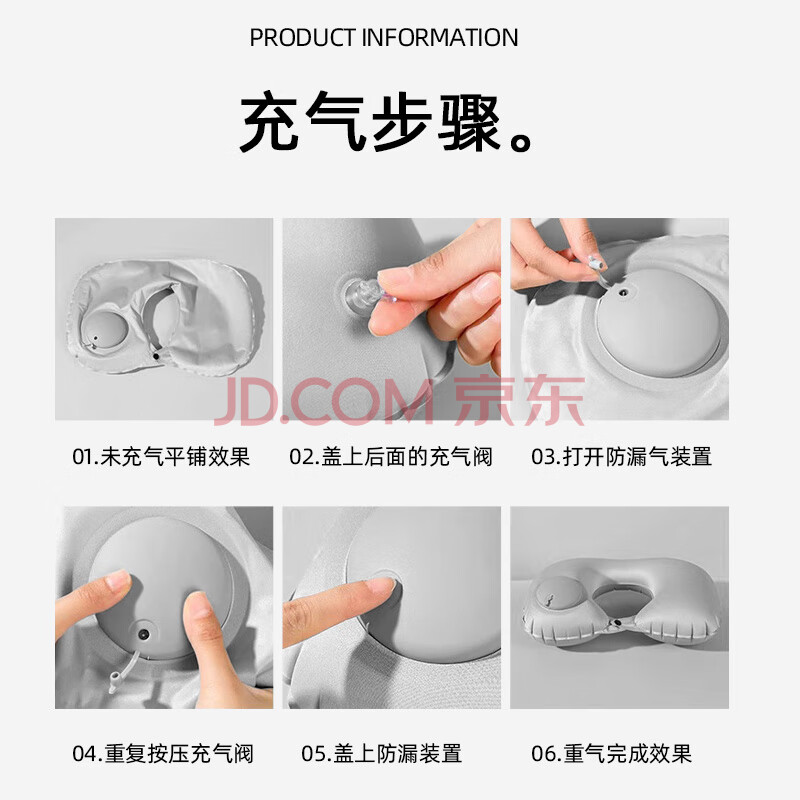 PRODUCT INFORMATION

充气步骤。

JD.COM 京东

01.未充气平铺效果

02.盖上后面的充气阀

03.打开防漏气装置

04.重复按压充气阀

05.盖上防漏装置

06.重气完成效果