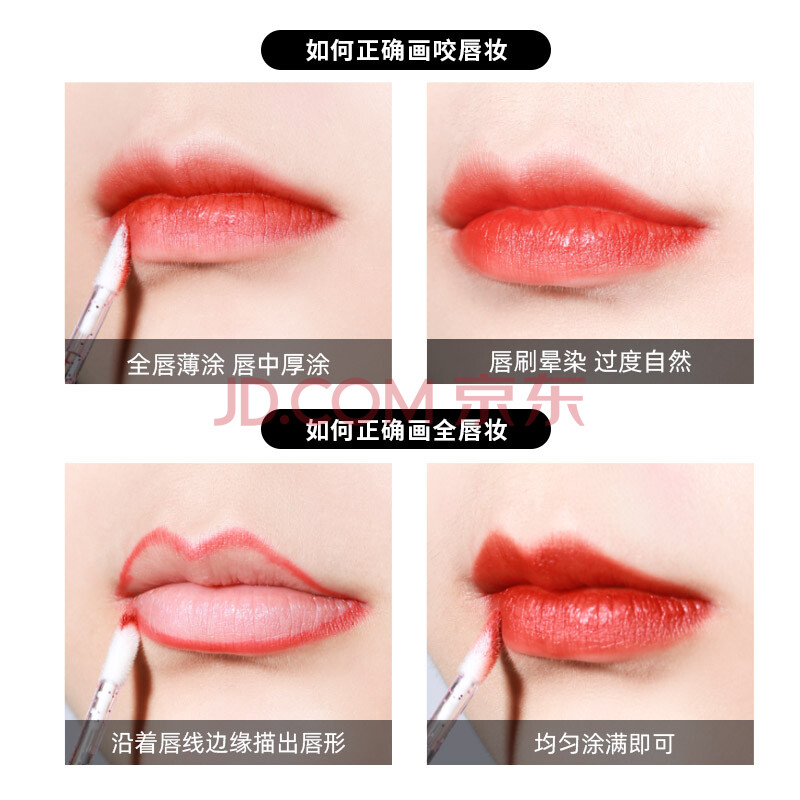 如何正确画咬唇妆

全唇薄涂 唇中厚涂

唇刷晕染 过度自然

JD.COM 京东

如何正确画全唇妆

沿着唇线边缘描出唇形

均匀涂满即可