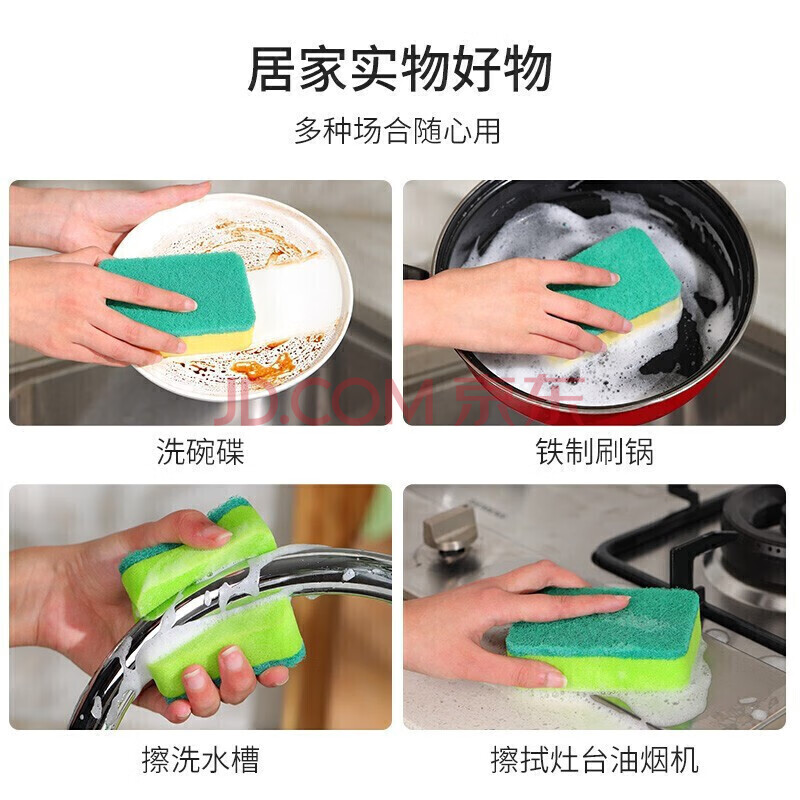 居家实物好物

多种场合随心用

JD.COM 京东

洗碗碟

铁制刷锅

擦洗水槽

擦拭灶台油烟机