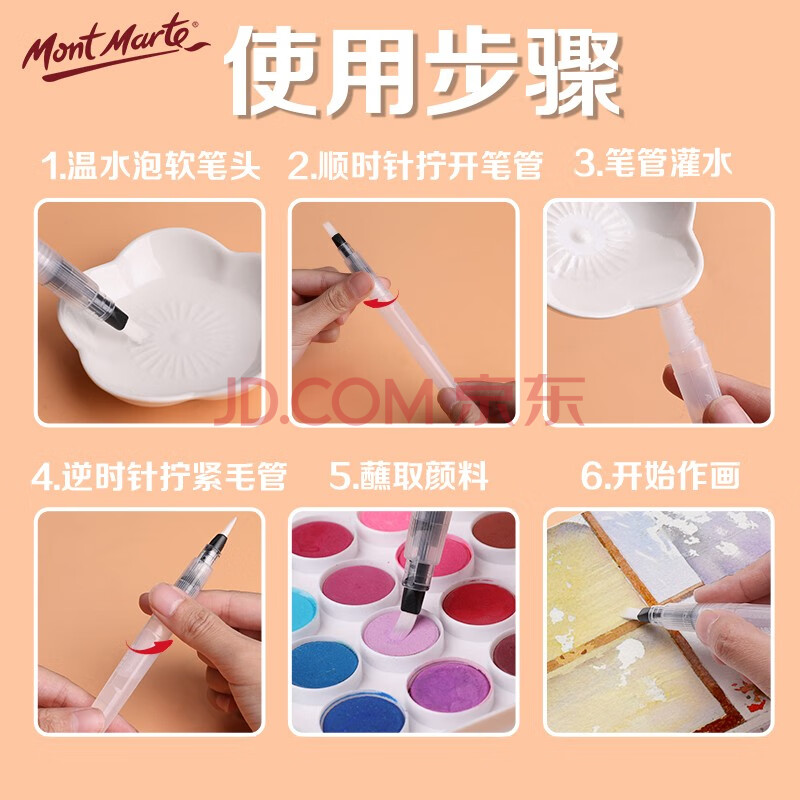 Mont Marte®

使用步骤

1.温水泡软笔头

2.顺时针拧开笔管

3.笔管灌水

JD.COM 京东

4.逆时针拧紧毛管

5.蘸取颜料

6.开始作画