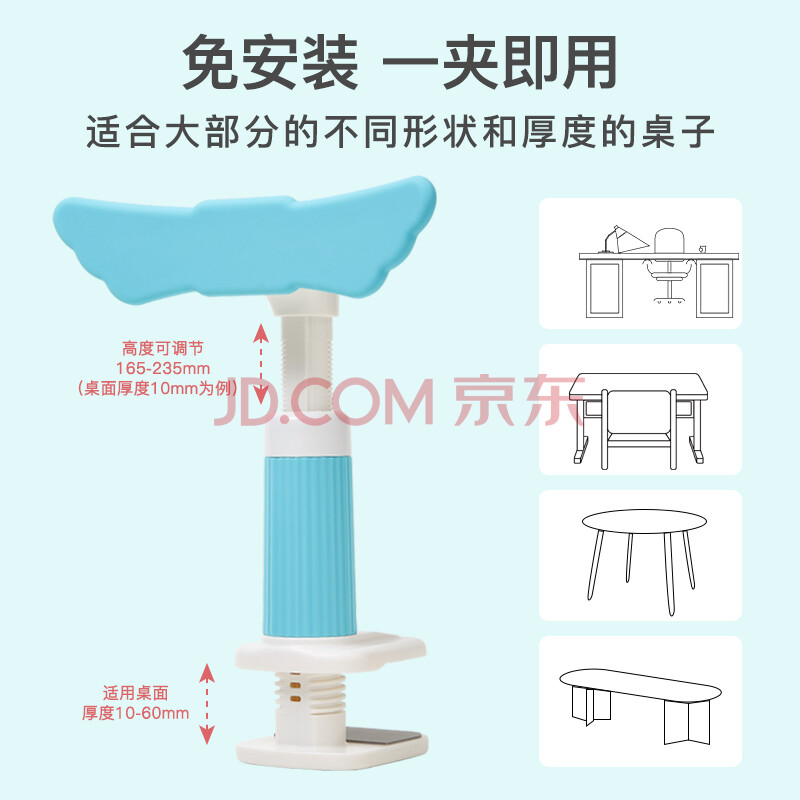 免安装 一夹即用

适合大部分的不同形状和厚度的桌子

高度可调节
165-235mm
(桌面厚度10mm为例)

JD.COM 京东

适用桌面
厚度10-60mm