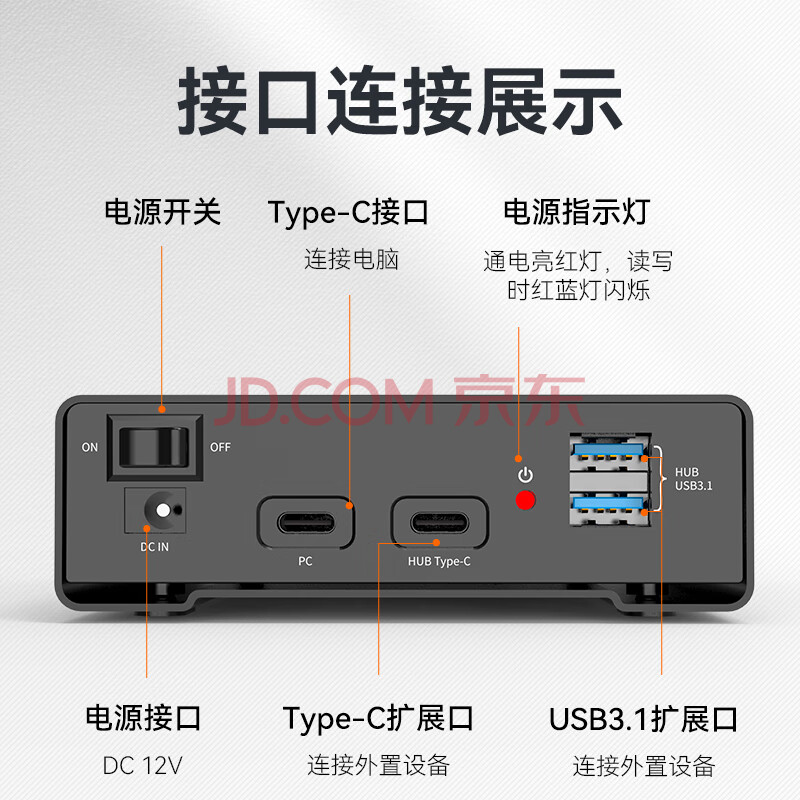 接口连接展示

电源开关

Type-C接口
连接电脑

电源指示灯
通电亮红灯，读写时红蓝灯闪烁

JD.COM 京东

ON
OFF
DC IN
PC
HUB Type-C
HUB
USB3.1

电源接口
DC 12V

Type-C扩展口
连接外置设备

USB3.1扩展口
连接外置设备