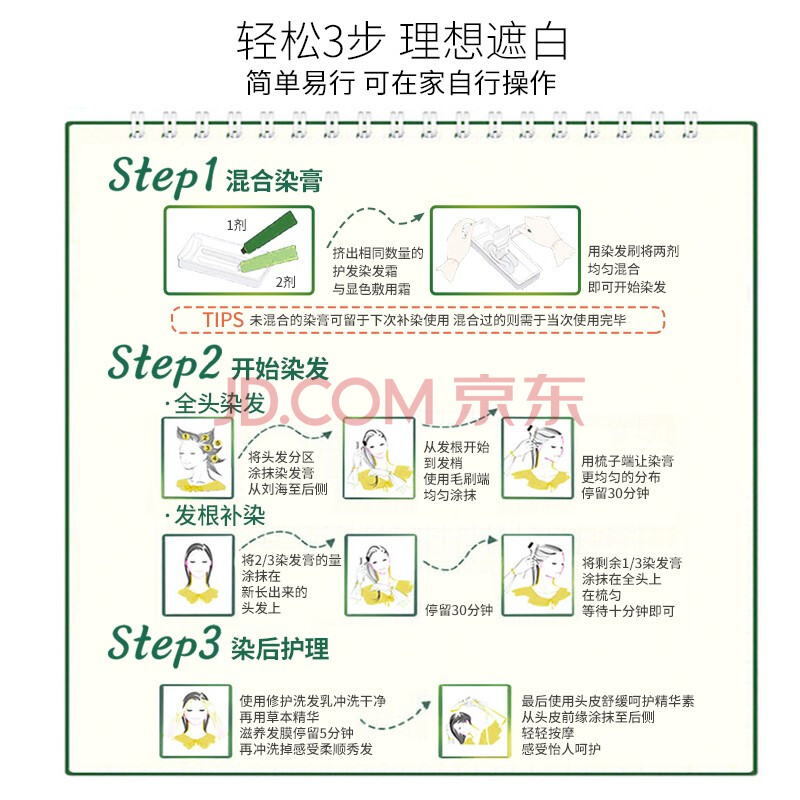 轻松3步 理想遮白
简单易行 可在家自行操作

Step1 混合染膏

1剂
2剂

挤出相同数量的护发染发霜与显色敷用霜

用染发刷将两剂均匀混合即可开始染发

TIPS 未混合的染膏可留于下次补染使用 混合过的则需于当次使用完毕

Step2 开始染发

JD.COM 京东

·全头染发

将头发分区涂抹染发膏从刘海至后侧

从发根开始到发梢使用毛刷端均匀涂抹

用梳子端让染膏更均匀的分布停留30分钟

·发根补染

将2/3染发膏的量涂抹在新长出来的头发上

停留30分钟

将剩余1/3染发膏涂抹在全头上在梳匀等待十分钟即可

Step3 染后护理

使用修护洗发乳冲洗干净再用草本精华滋养发膜停留5分钟再冲洗掉感受柔顺秀发

最后使用头皮舒缓呵护精华素从头皮前缘涂抹至后侧轻轻按摩感受怡人呵护